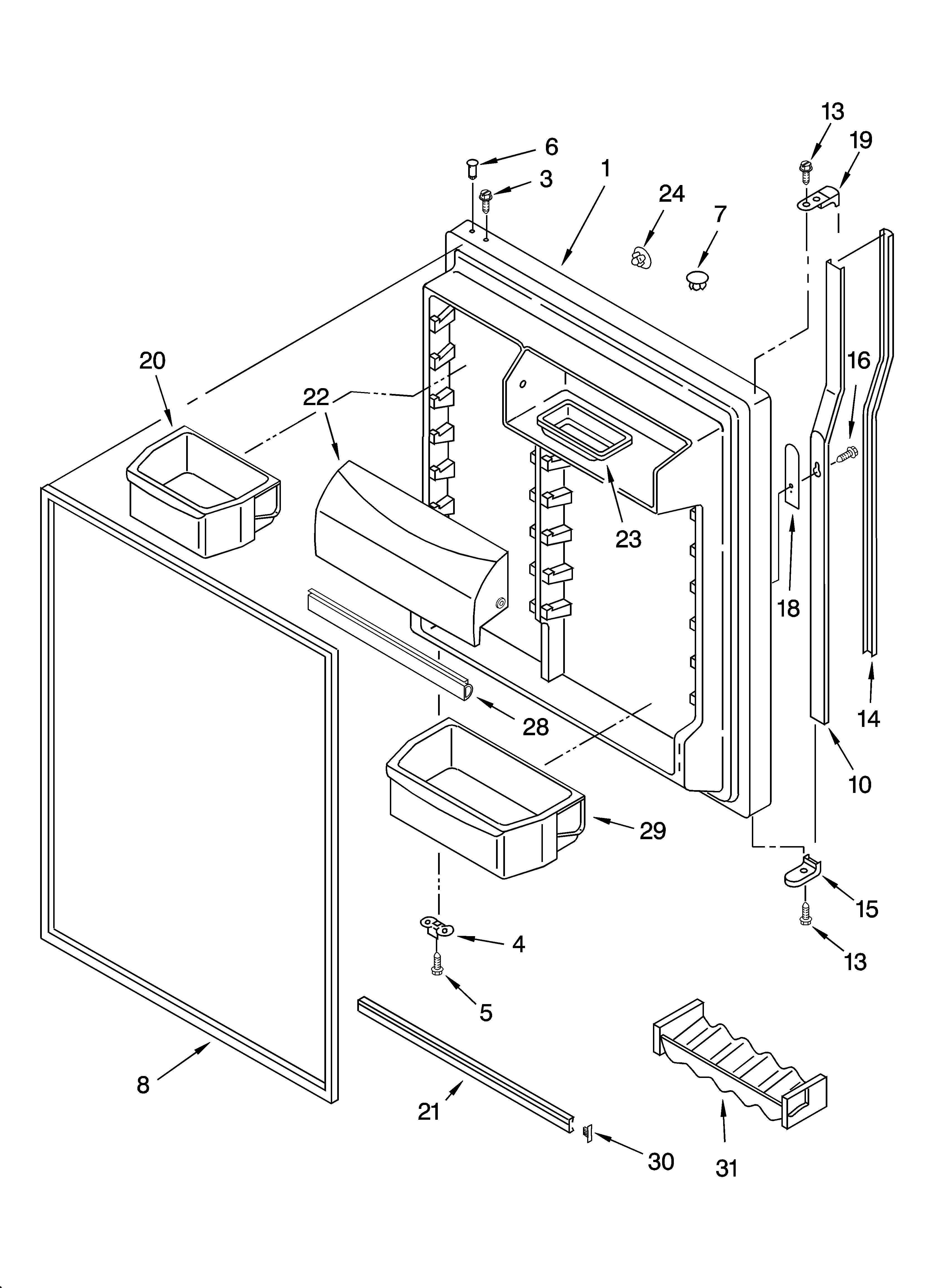 13
19
6
3
1
24
7
20
22
16
23
18
14
28
10
29
15
4
13
5
8
21
30
31