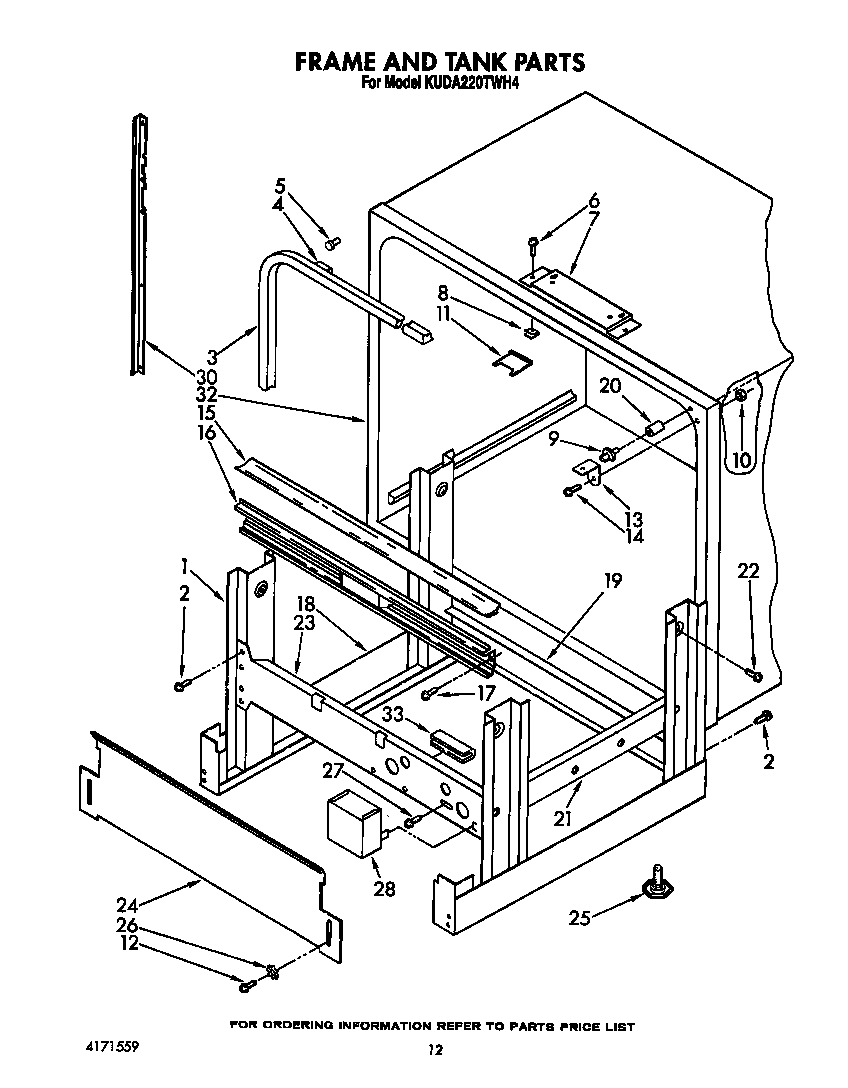 FRAME AND TANK PARTS
For Model KUDA220TWH4

5
4
6
7
8
11
3
30
32
15
16
20
9
10
13
14
1
2
18
23
19
22
17
33
2
27
21
28
24
26
12
25

FOR ORDERING INFORMATION REFER TO PARTS PRICE LIST

4171559

12