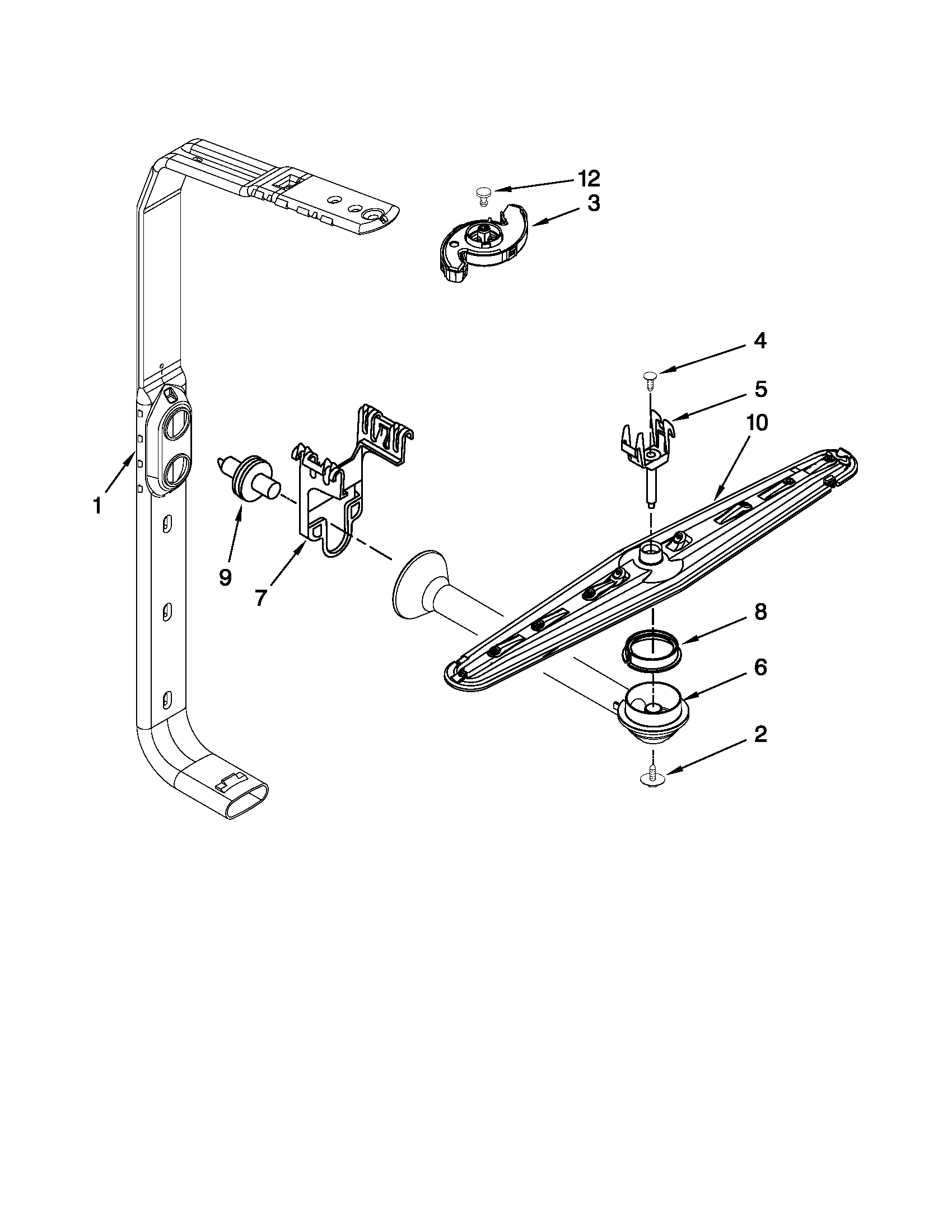 12
3
4
5
10
1
9
7
8
6
2