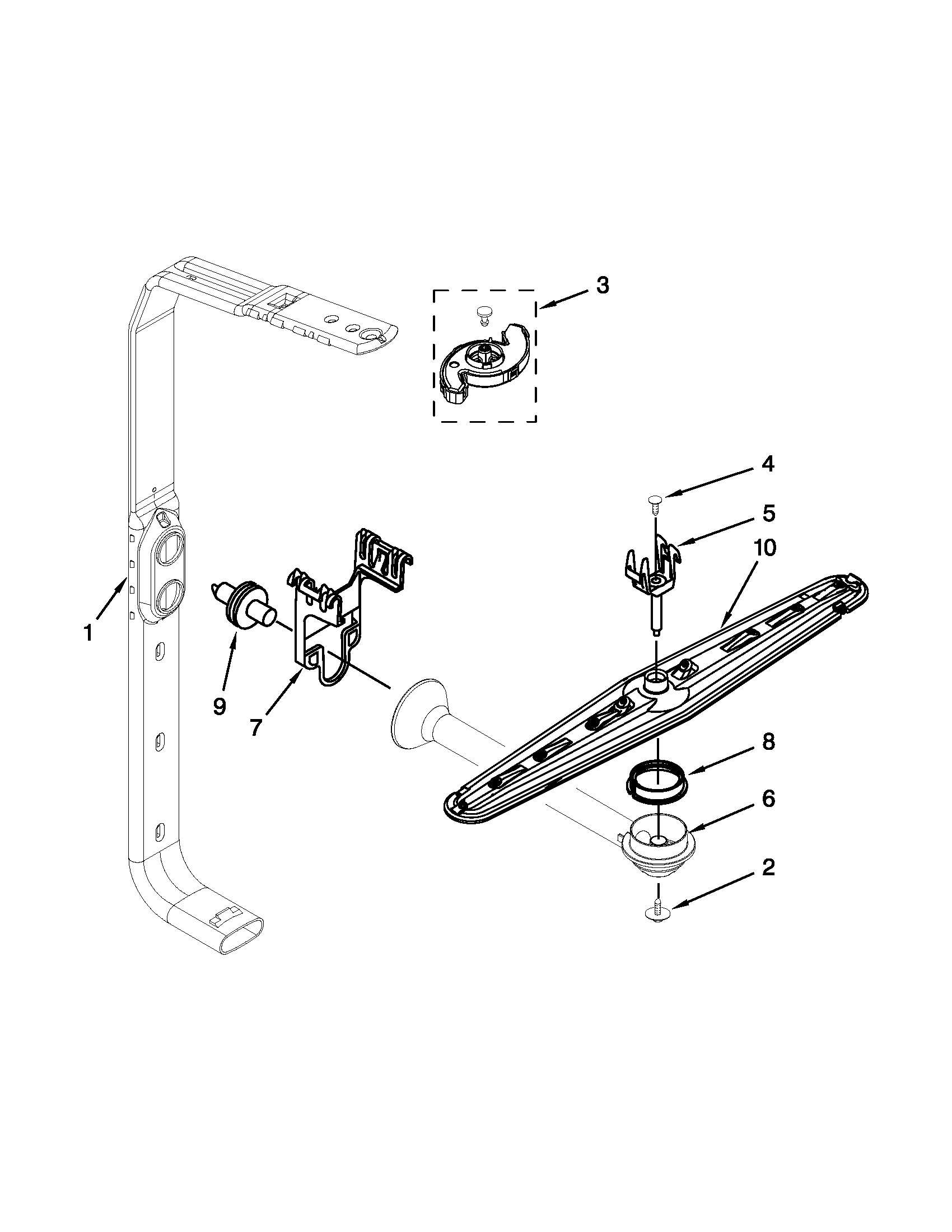 3

4

5

10

1

9

7

8

6

2