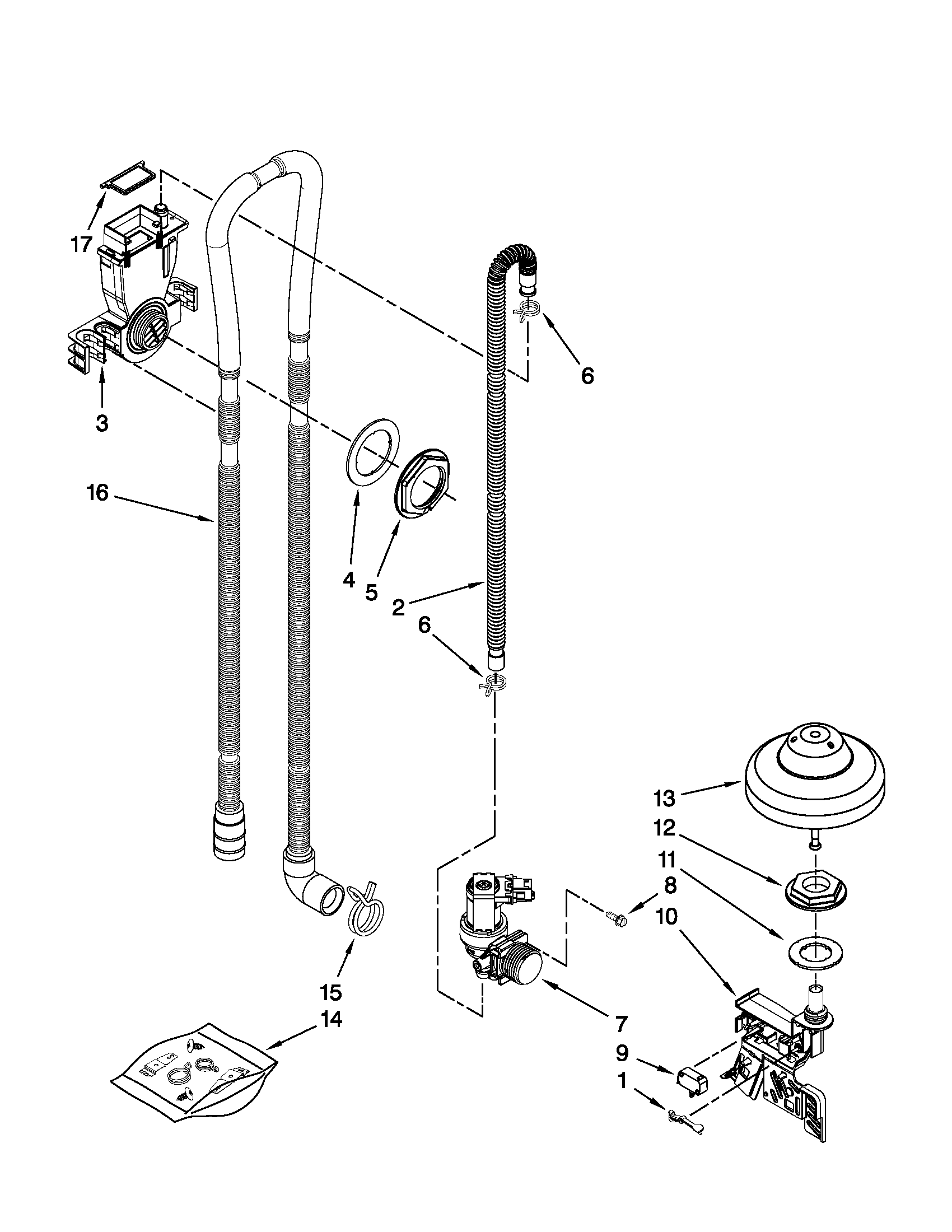 17
3
6
16
4
5
2
6
13
12
11
8
10
15
14
7
9
1