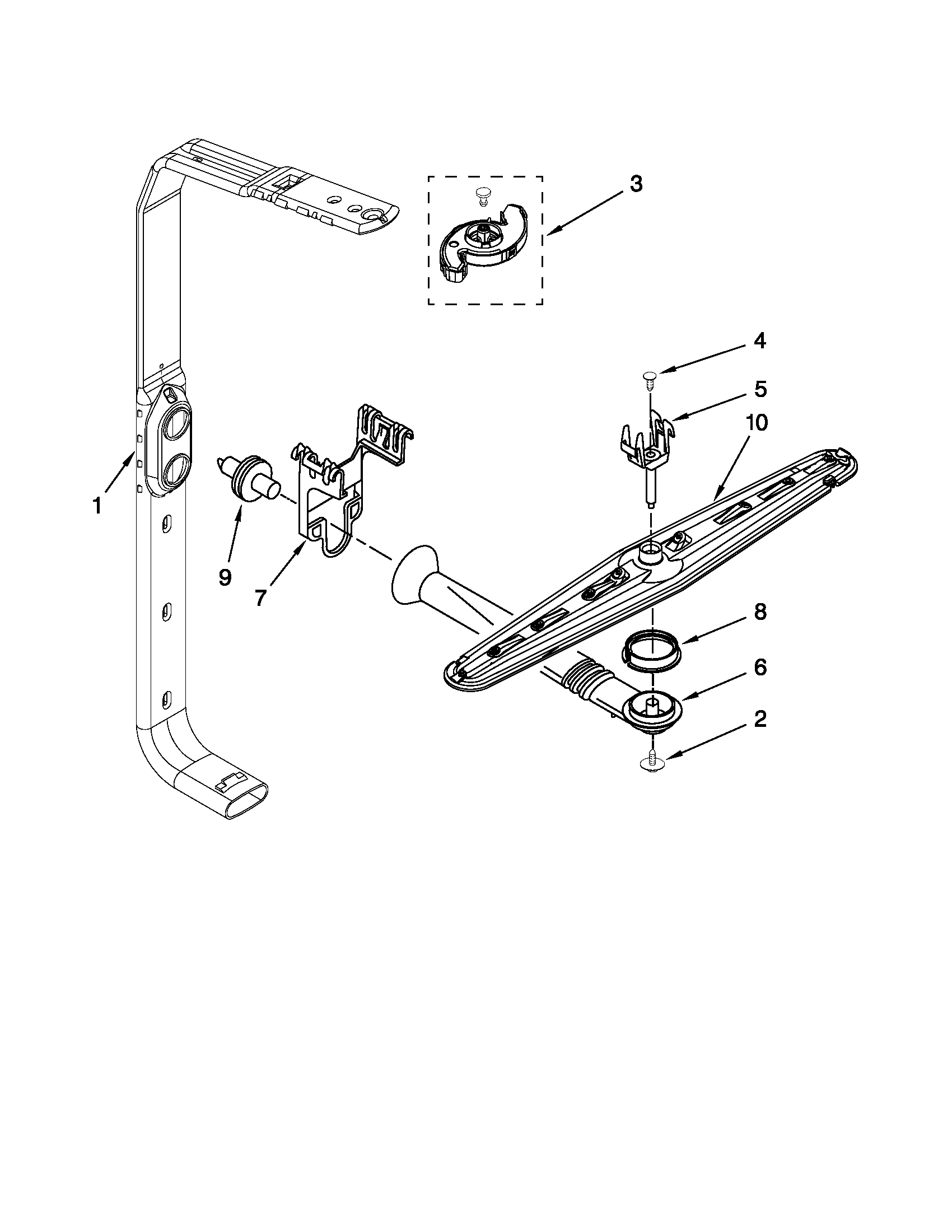 3

4

5

10

1

9

7

8

6

2