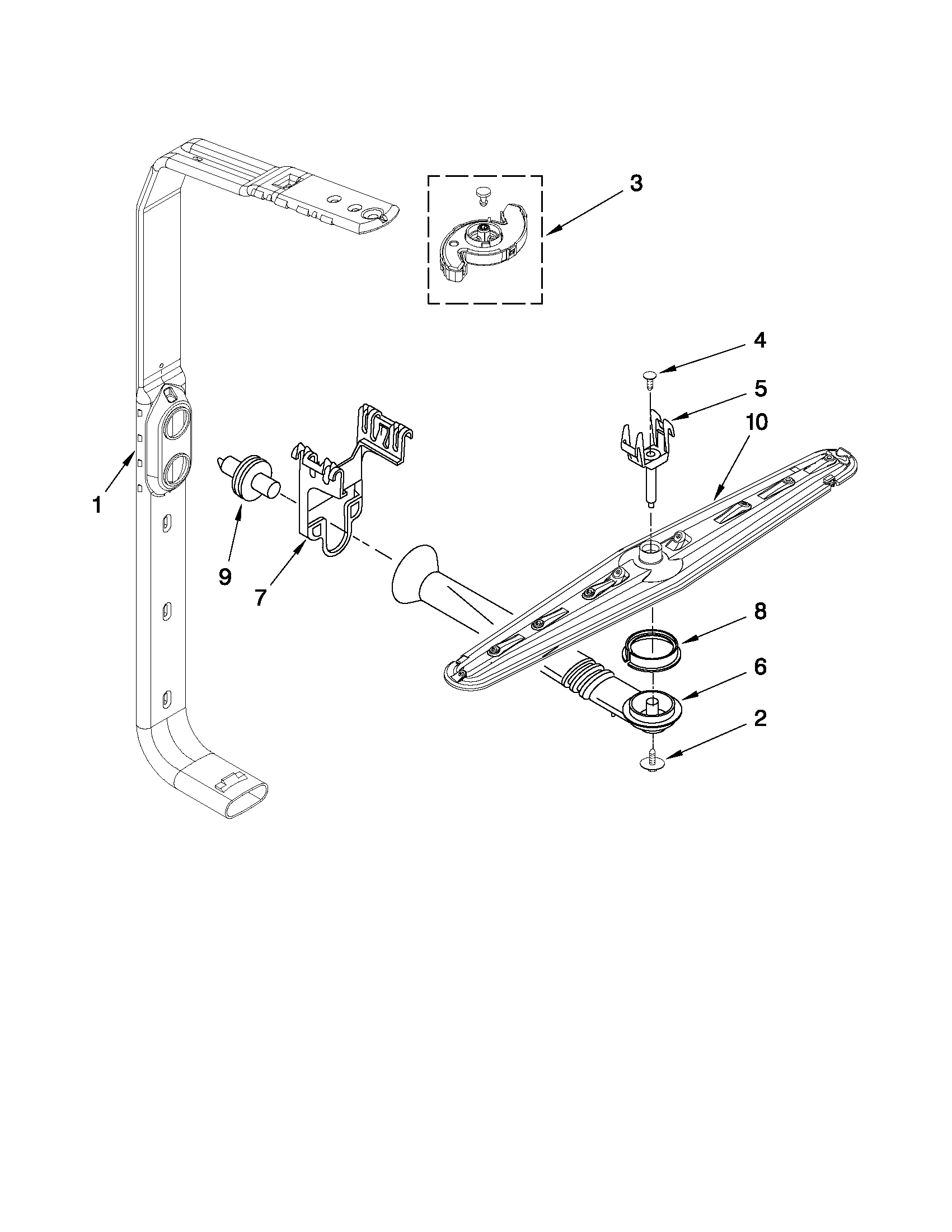 3

4

5

10

1

9

7

8

6

2