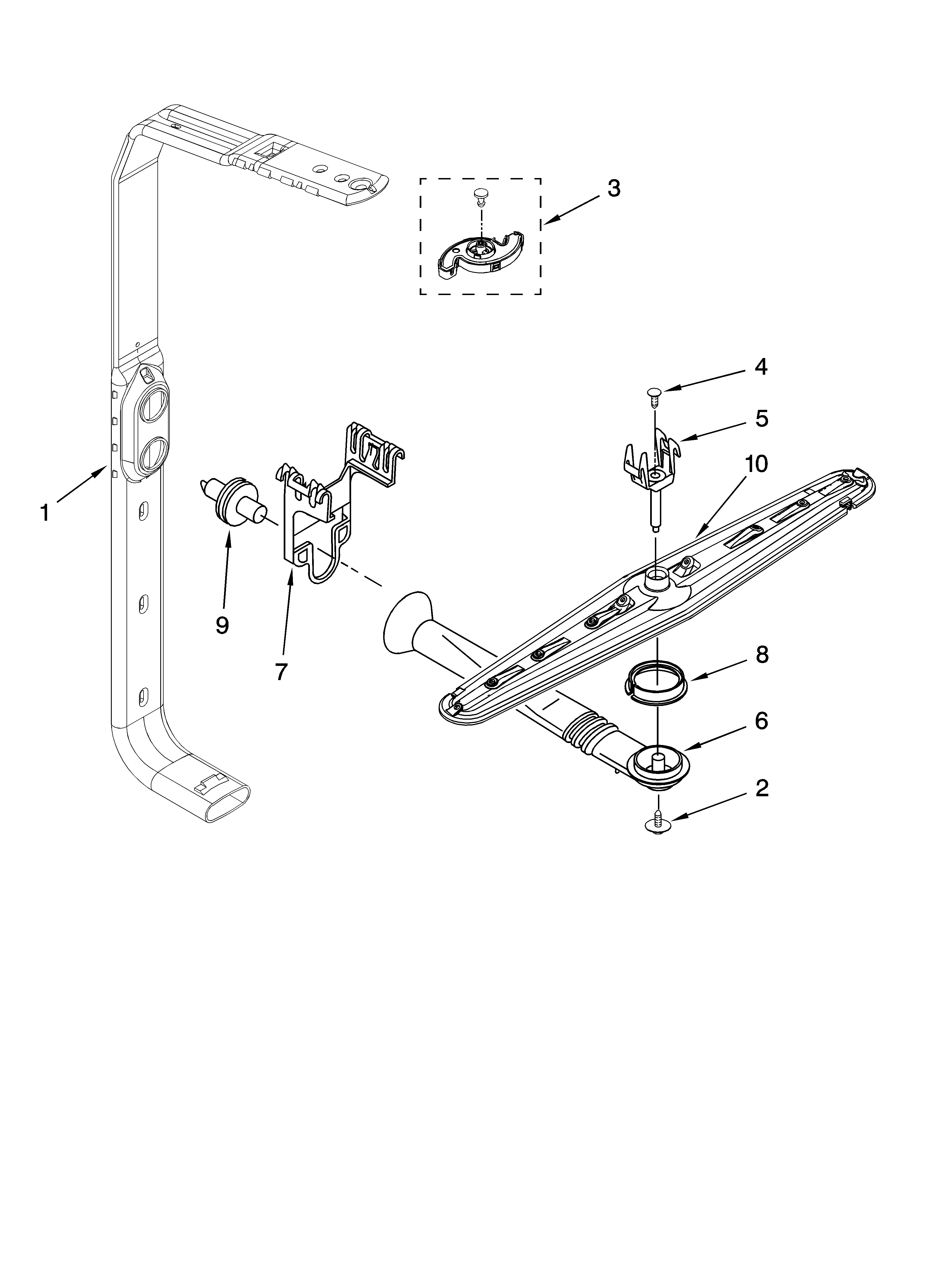 3

4

5

10

1

9

7

8

6

2