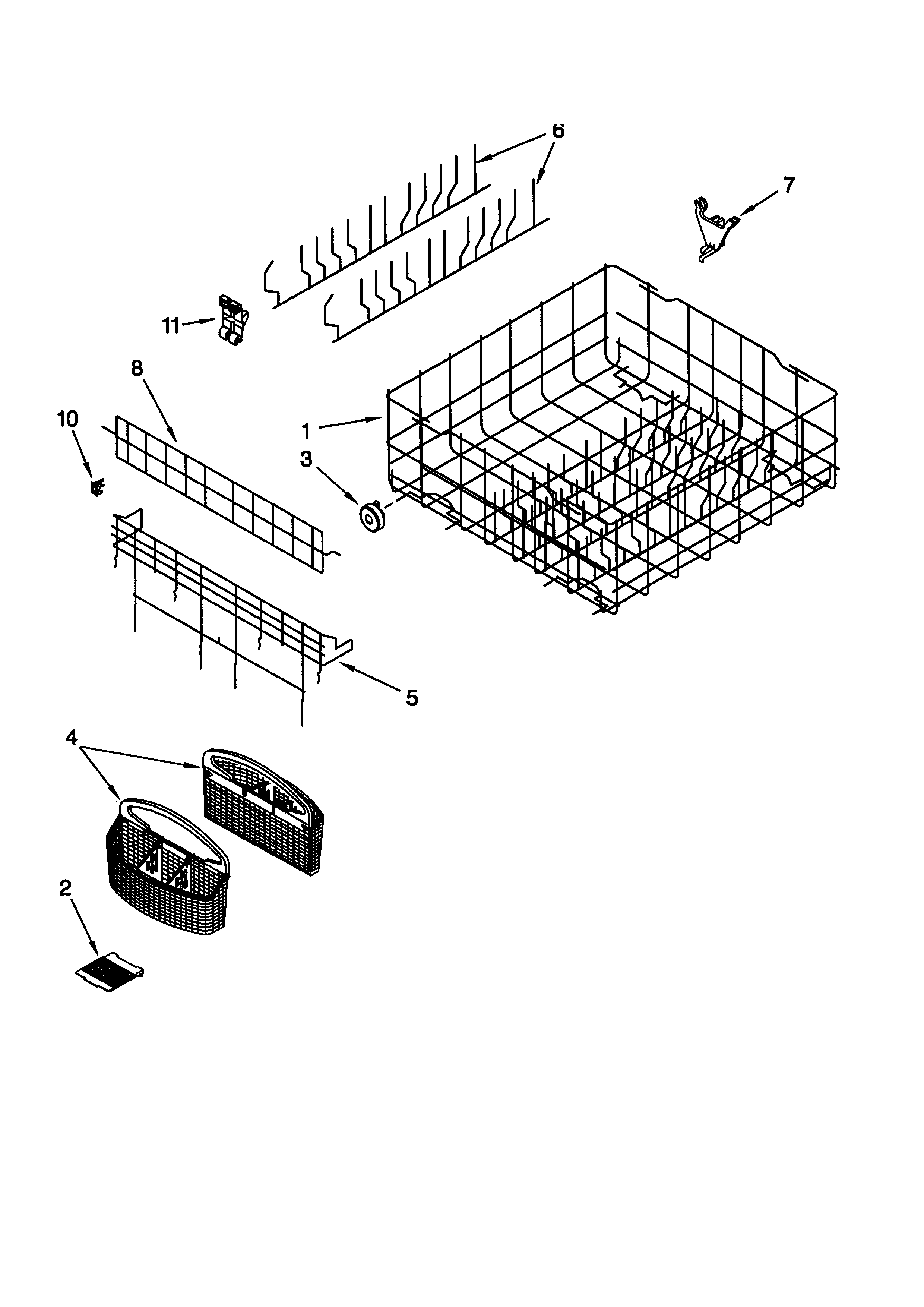 6
7
11
8
10
1
3
5
4
2