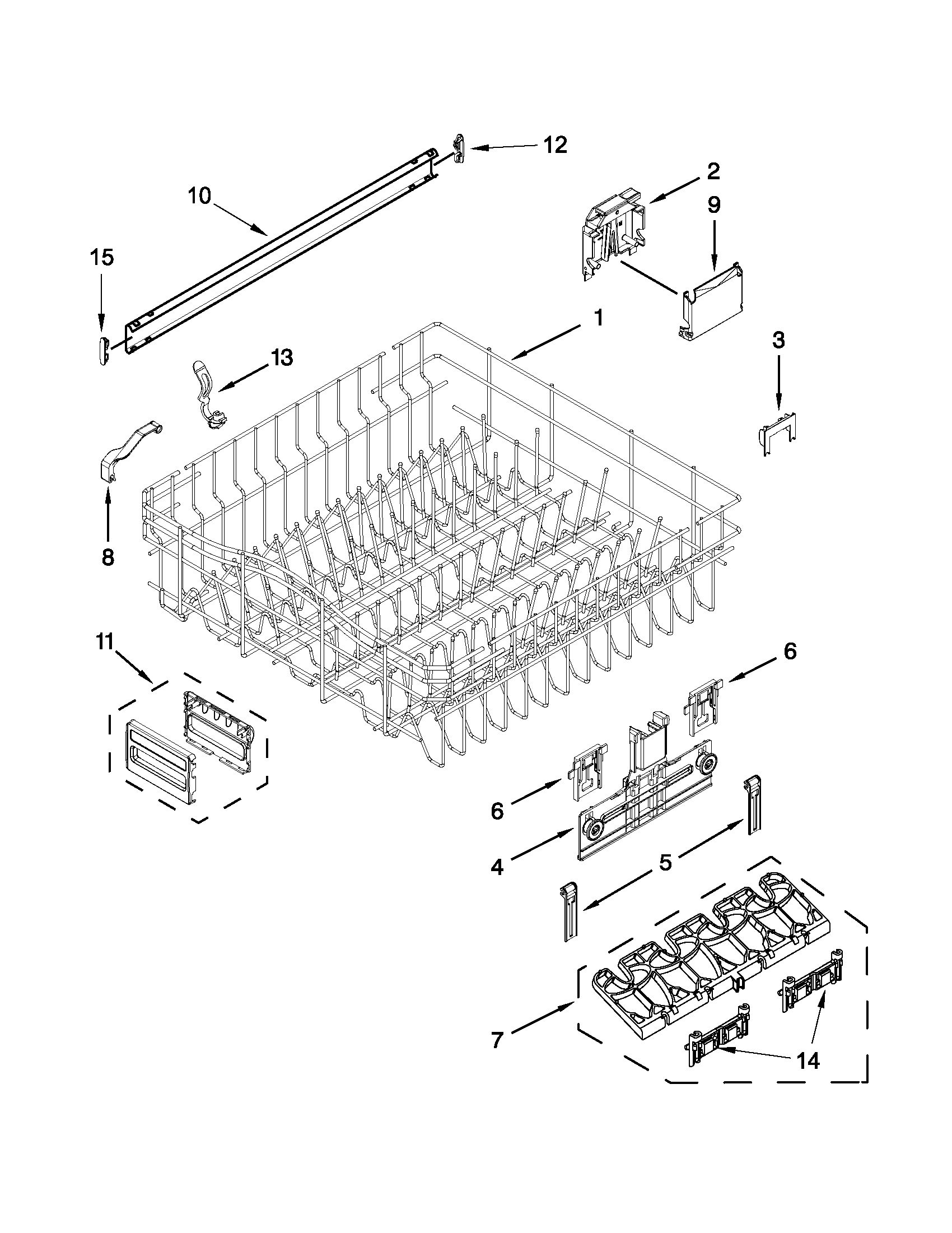 12
2
10
9
15
1
13
3
8
11
6
6
4
5
7
14