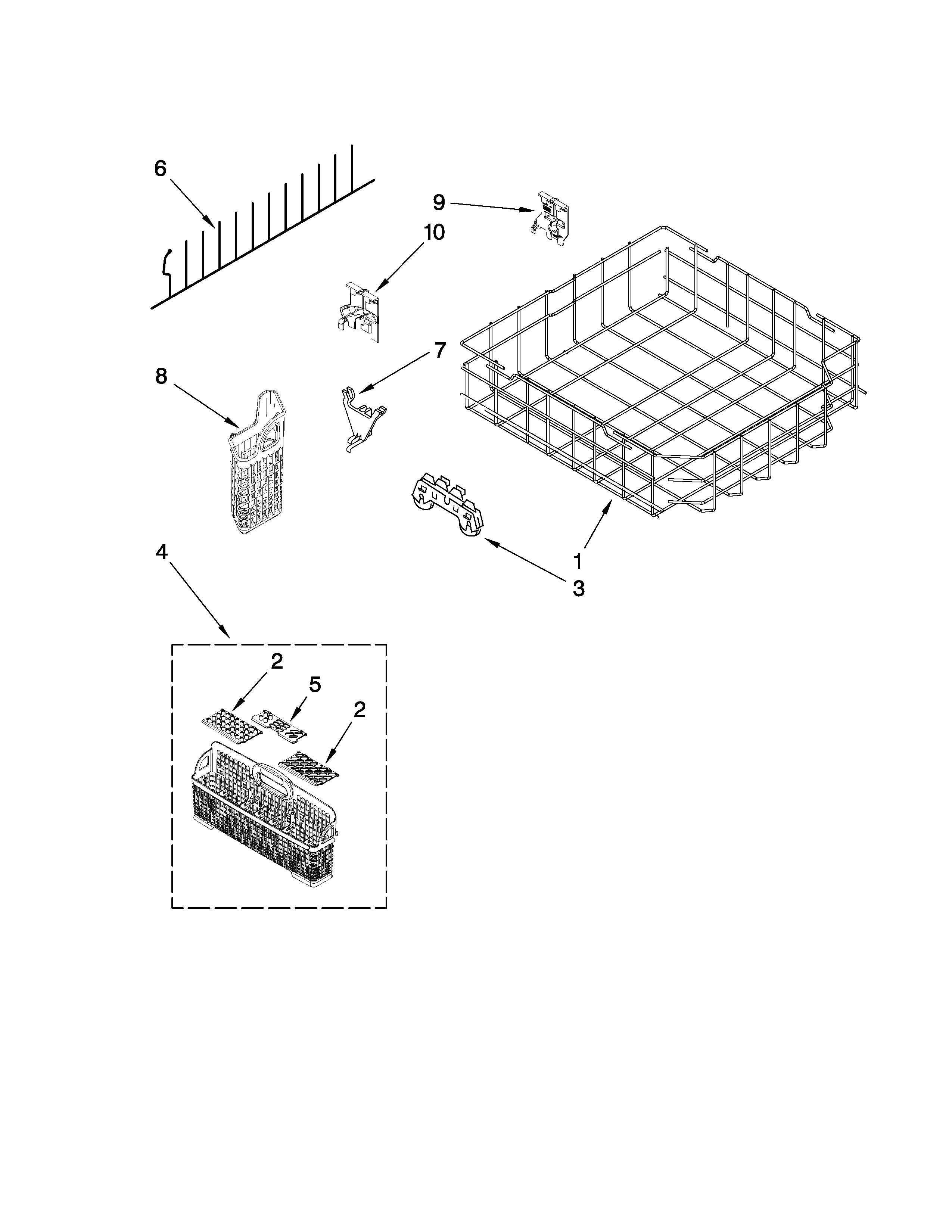 6

9

10

7

8

1

3

4

2

5

2