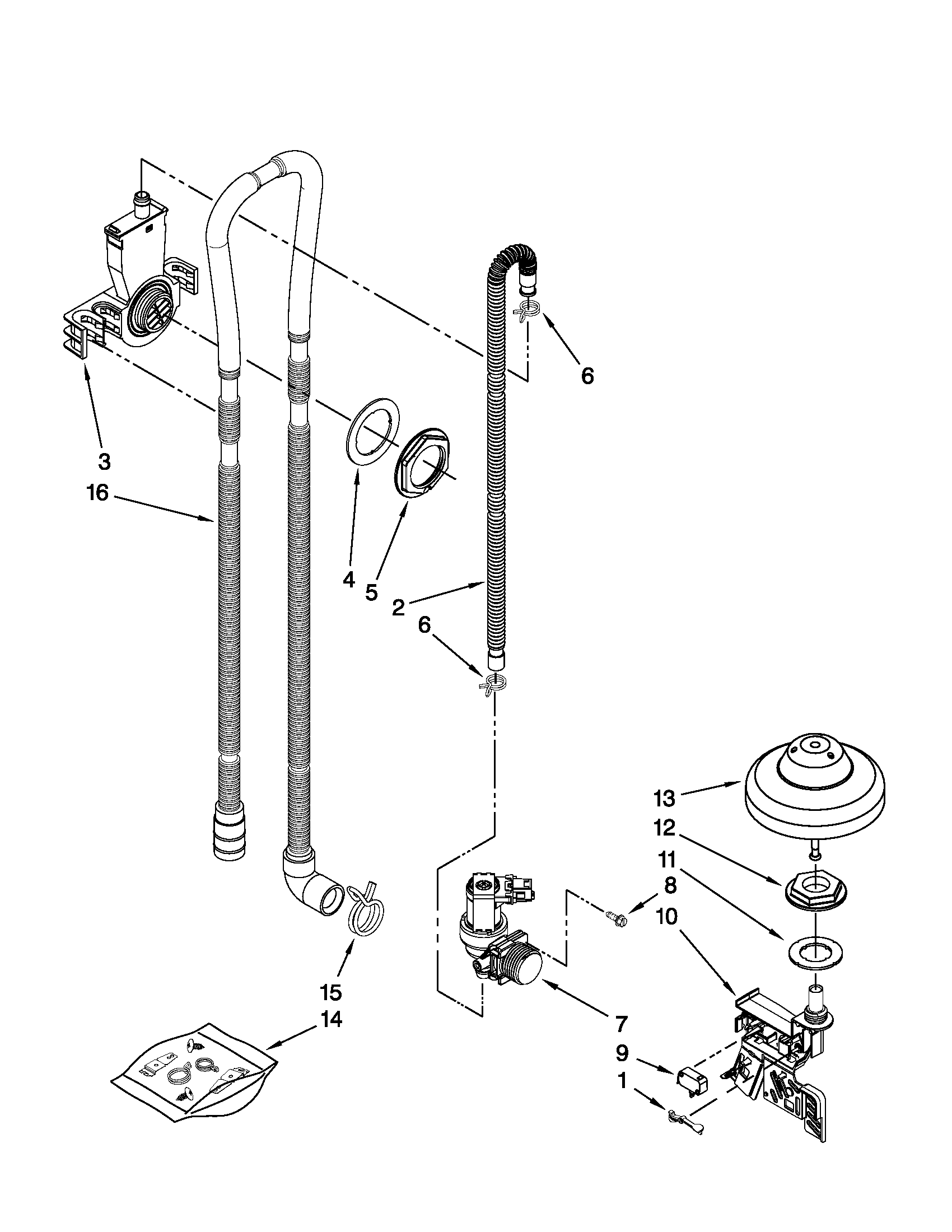 6
3
16
4
5
2
6
13
12
11
8
10
15
14
7
9
1