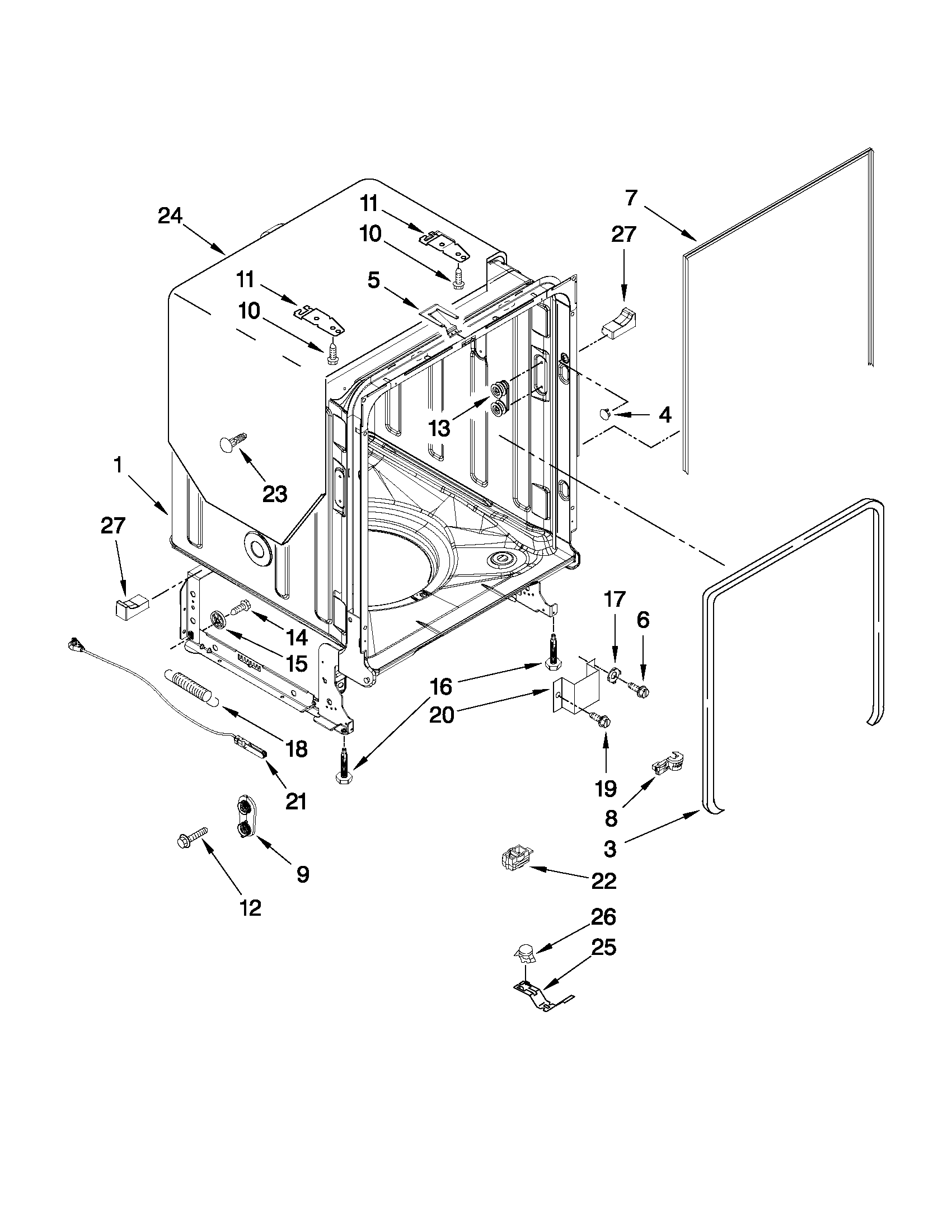 24
11
10
11
10
5
7
27
13
4
1
23
27
14
15
17
6
16
20
18
21
19
8
3
9
12
22
26
25