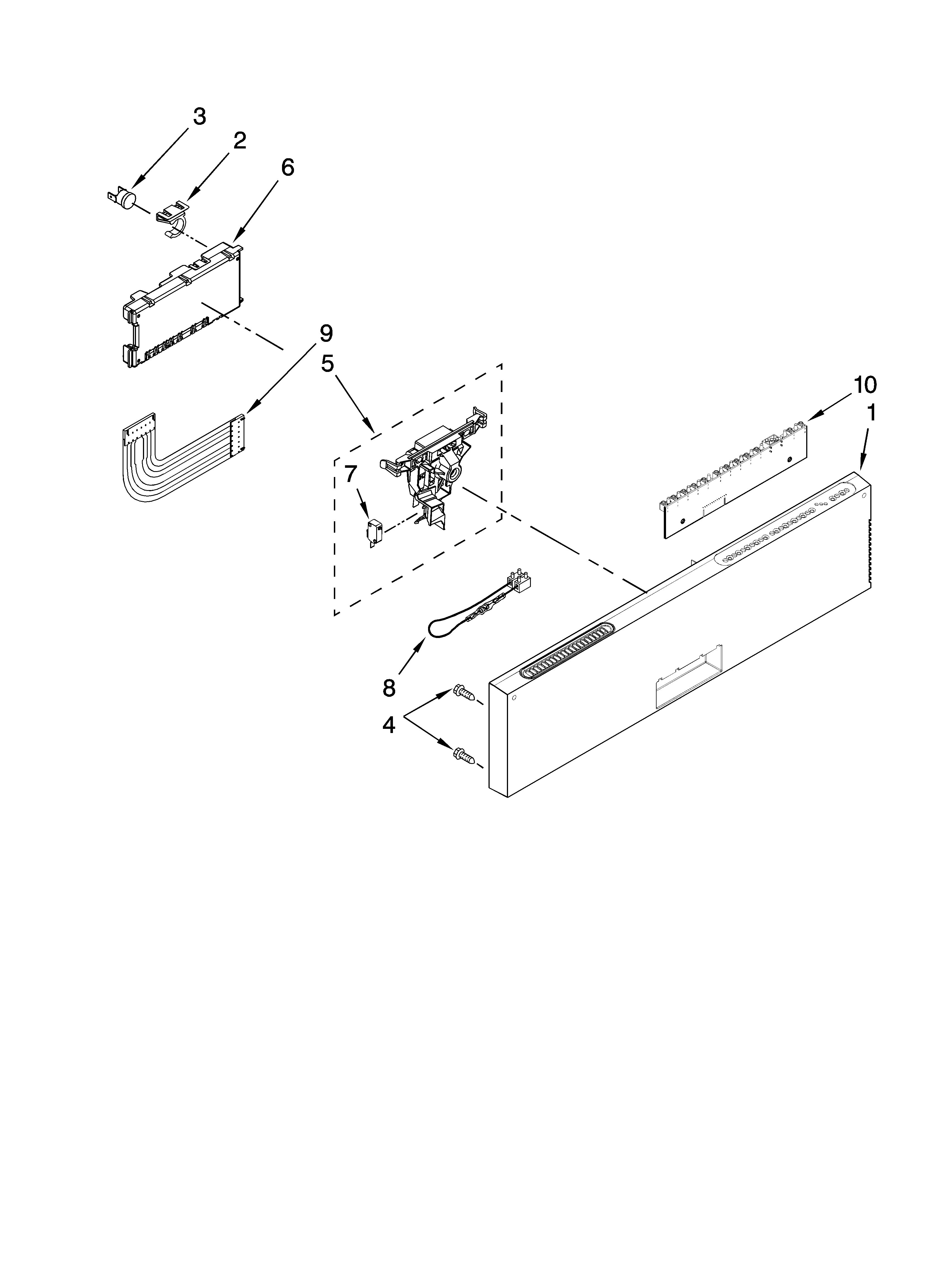 3
2
6
9
5
10
1
7
8
4