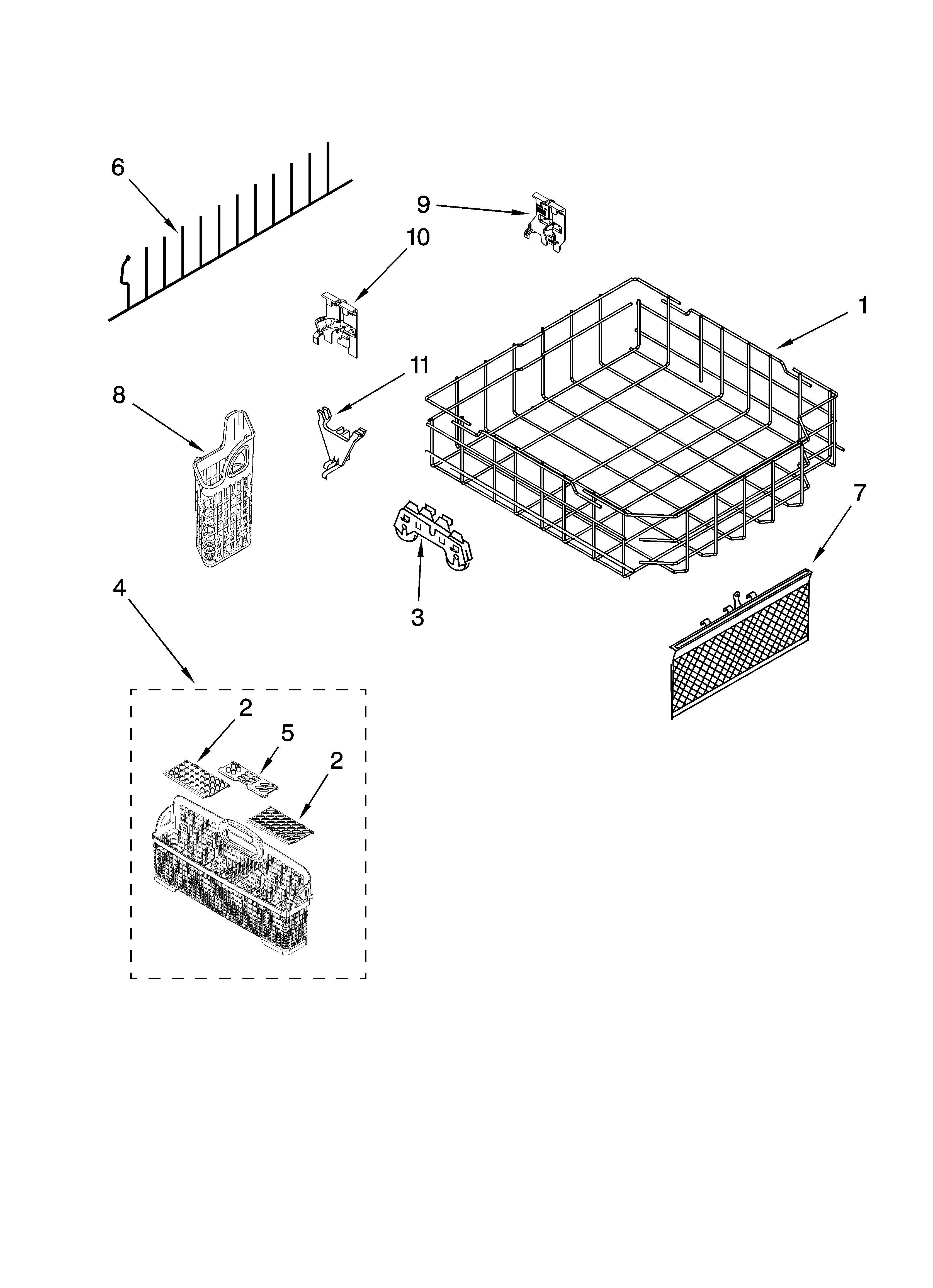 6

9

10

1

11

8

7

3

4

2

5

2