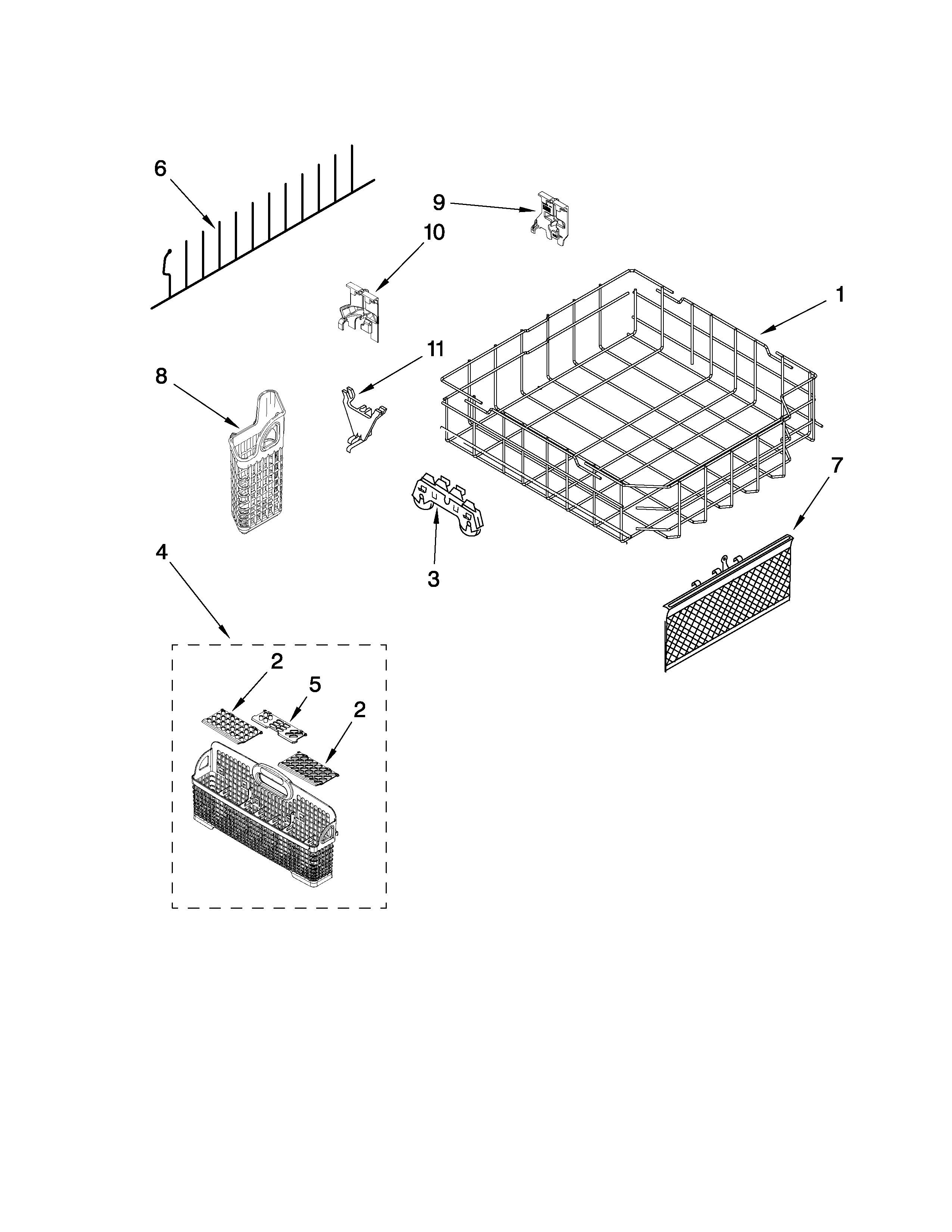 6
9
10
1
11
8
7
3
4
2
5
2