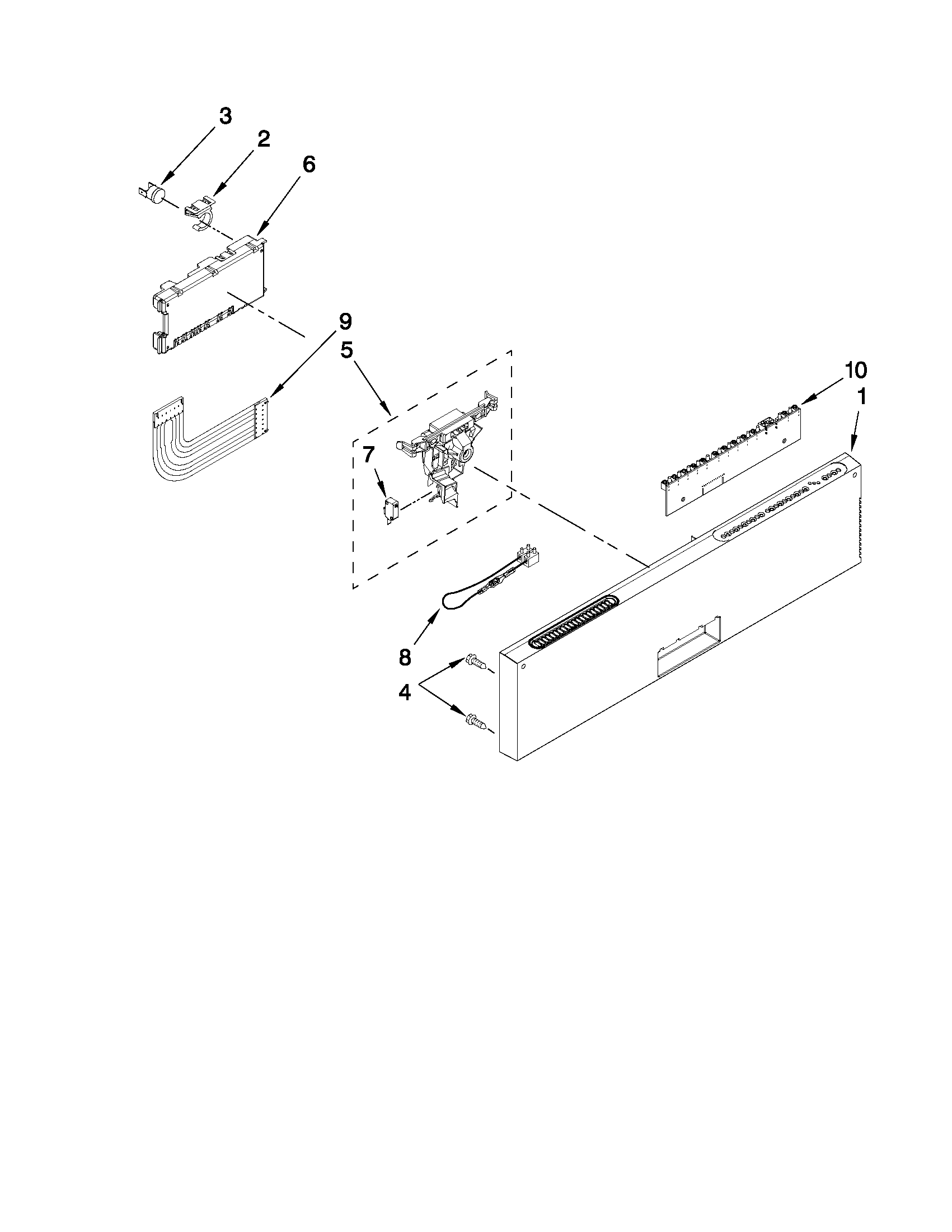 3
2
6
9
5
10
1
7
8
4