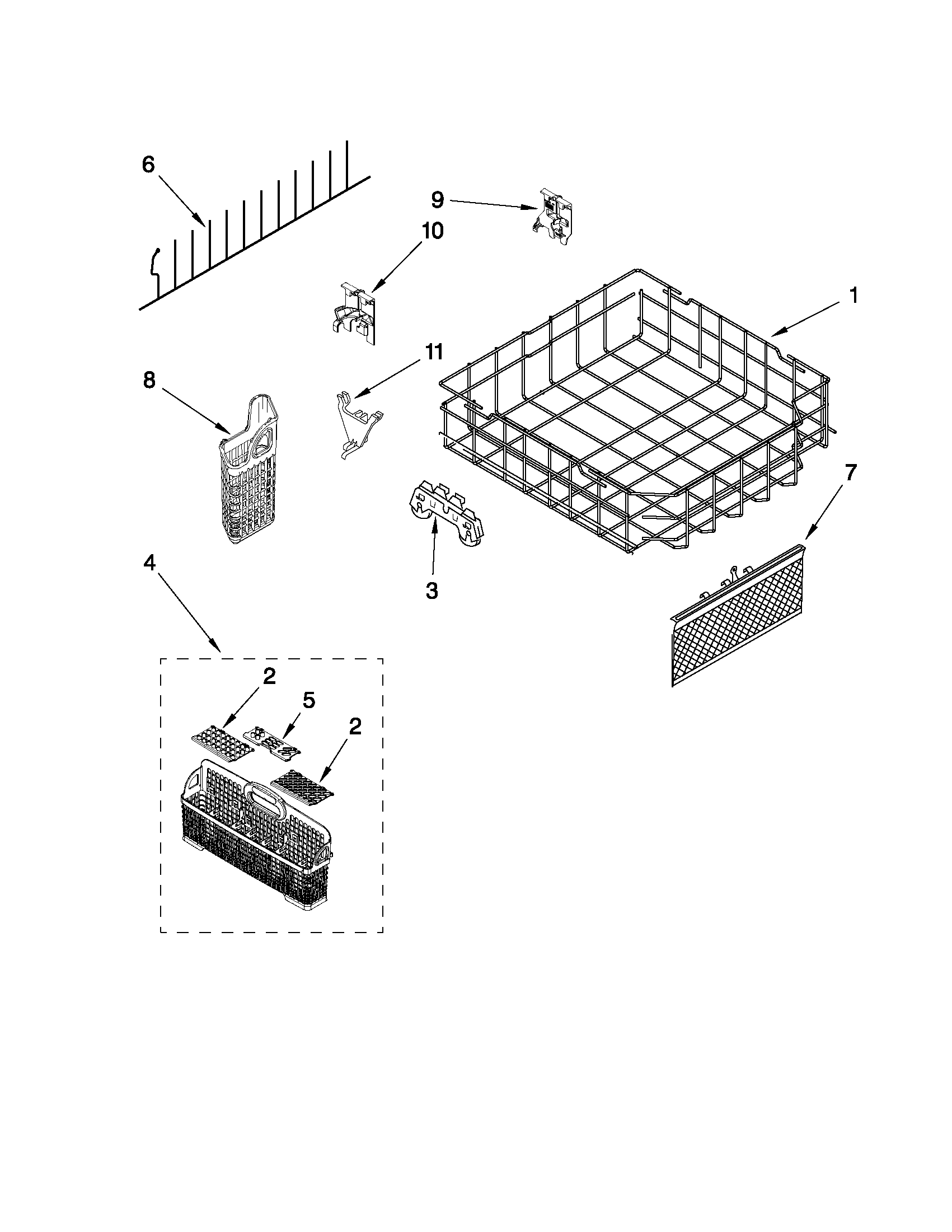 6
9
10
1
11
8
7
3
4
2
5
2