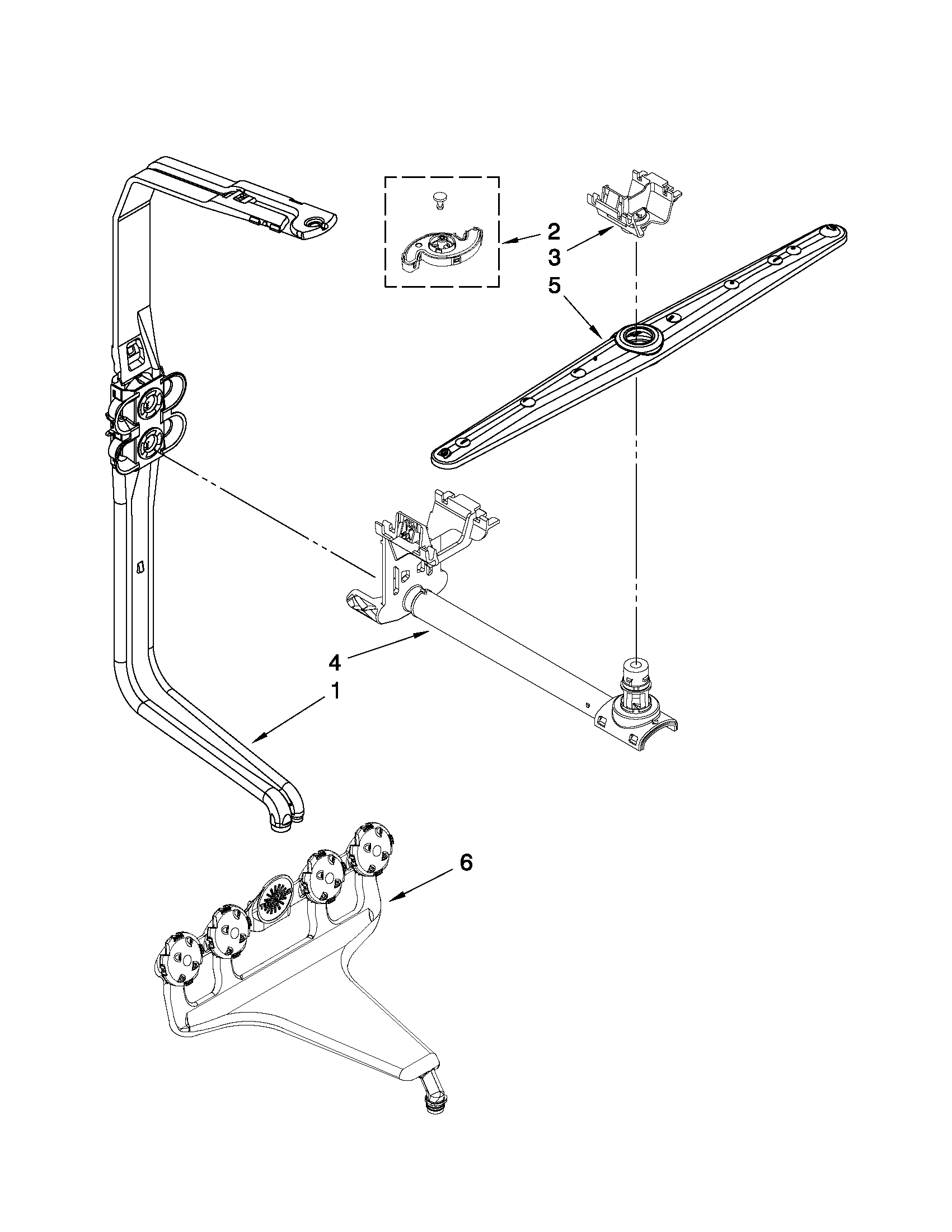 2
3
5
4
1
6