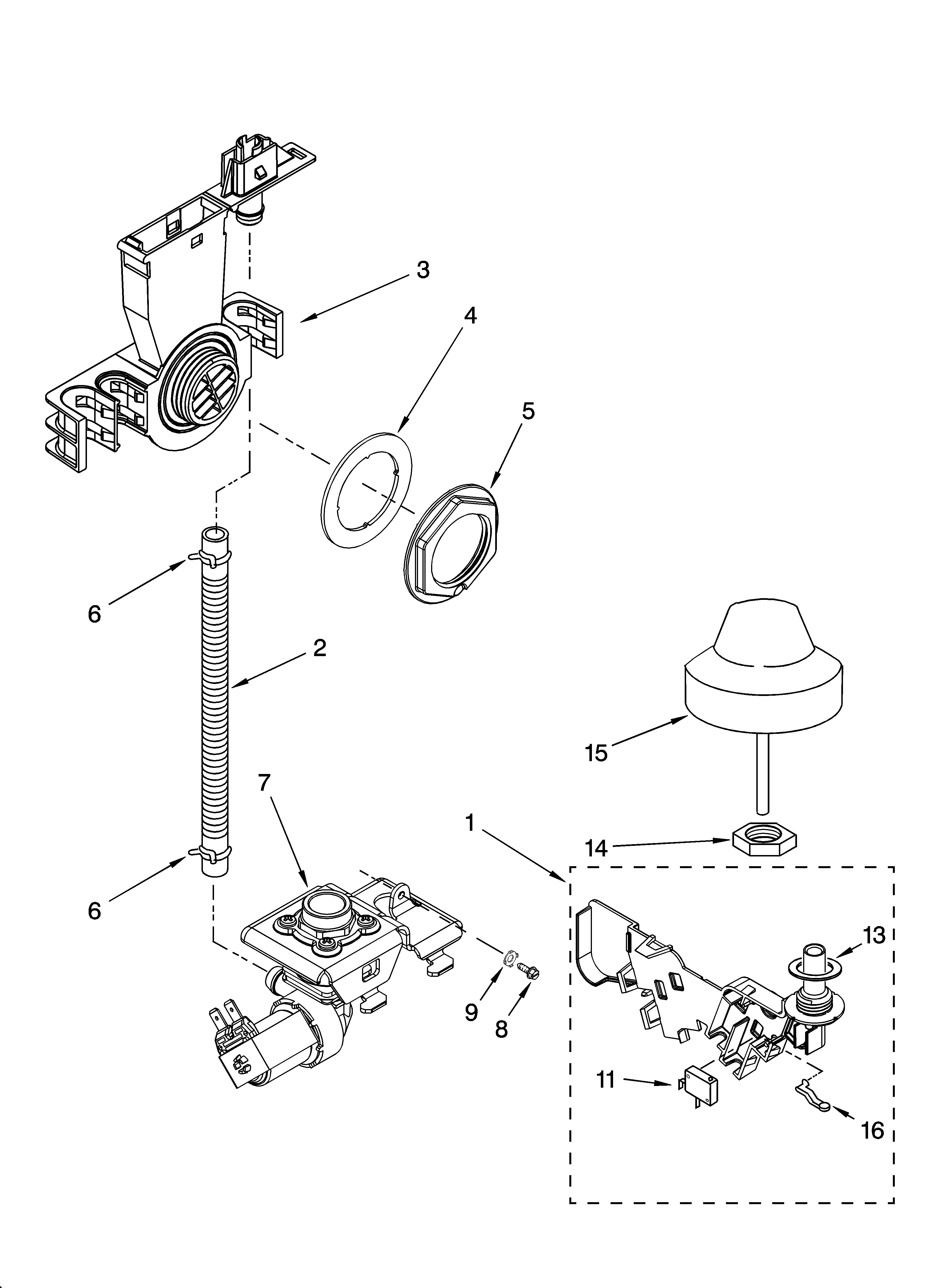 3
4
5
6
2
15
7
1
14
6
13
9
8
11
16