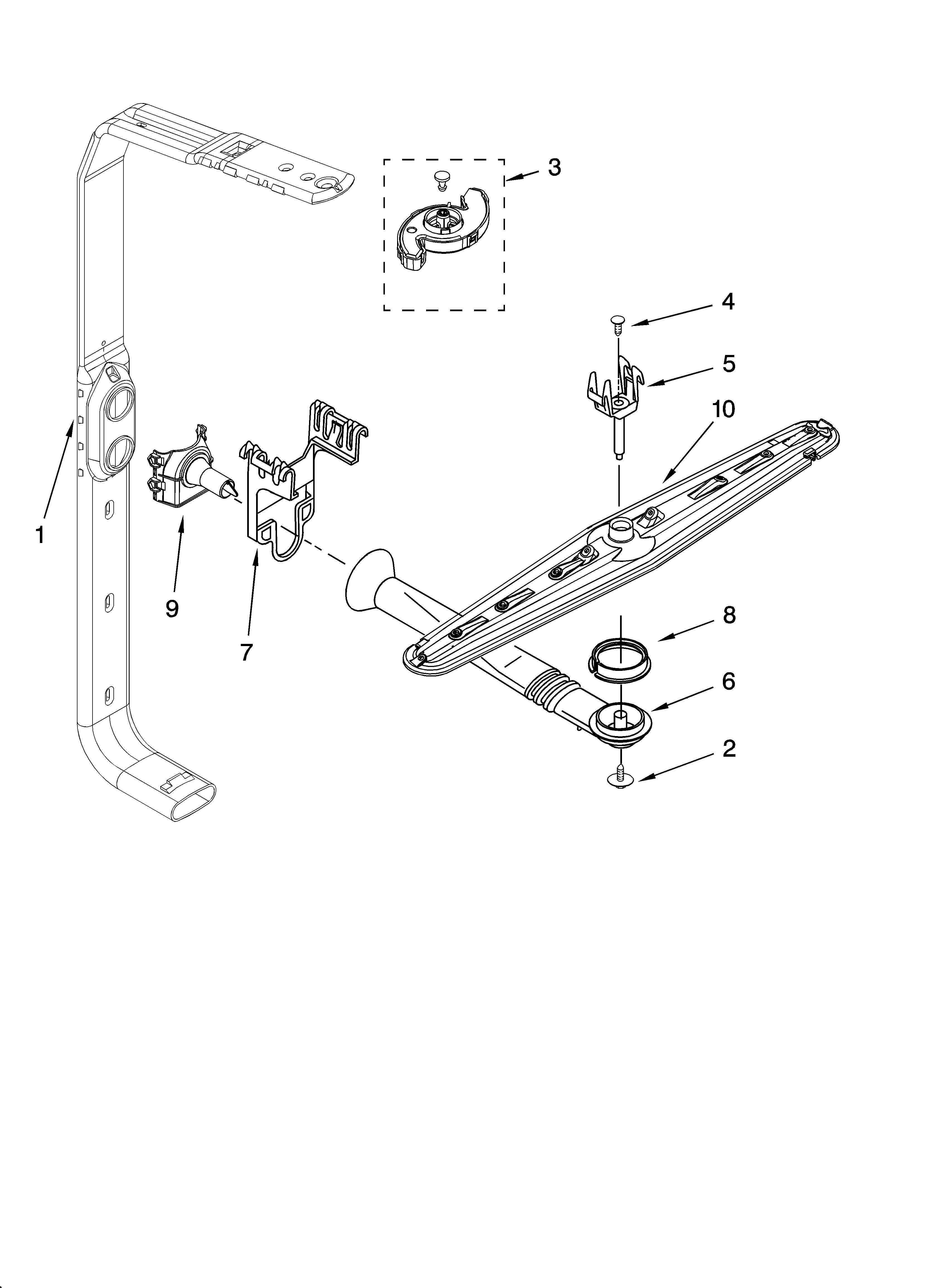 3
4
5
10
1
9
7
8
6
2