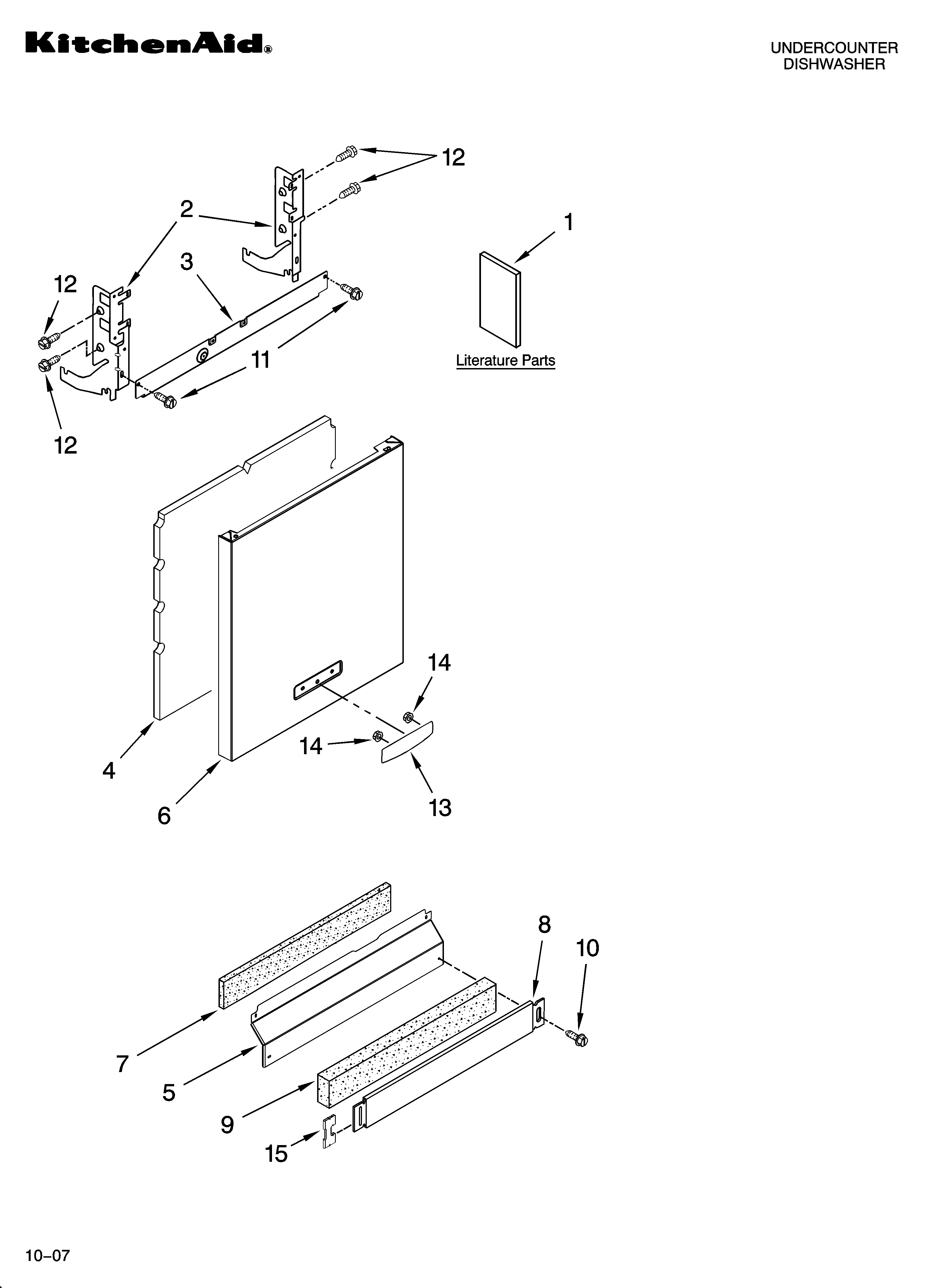 KitchenAid®

UNDERCOUNTER
DISHWASHER

12

2

1

3

12

11

Literature Parts

12

14

14

4

6

13

8

10

7

5

9

15

10–07