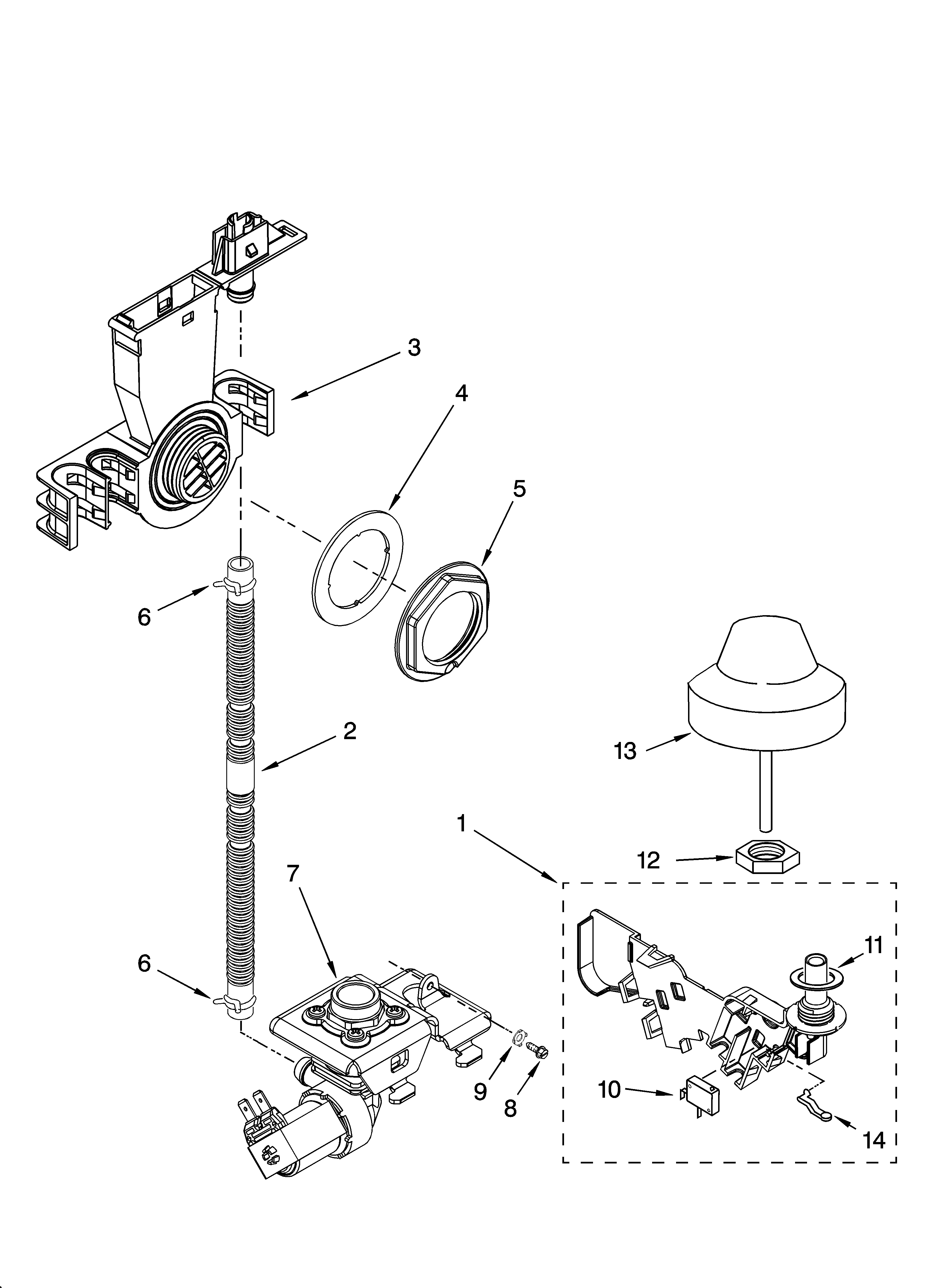 3
4
5
6
13
2
1
12
7
11
6
9
8
10
14