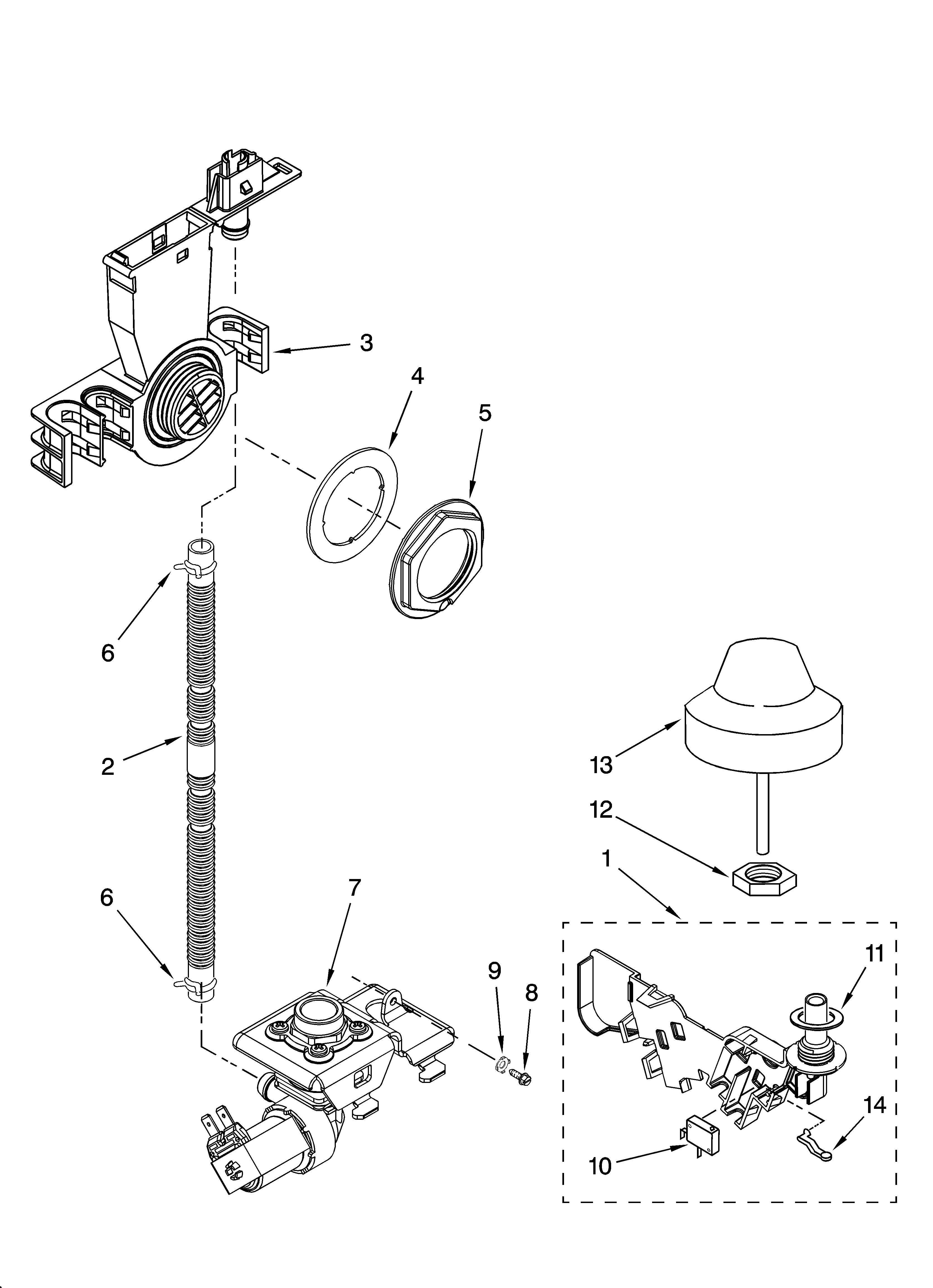 3
4
5
6
2
13
12
1
6
7
9
8
11
14
10