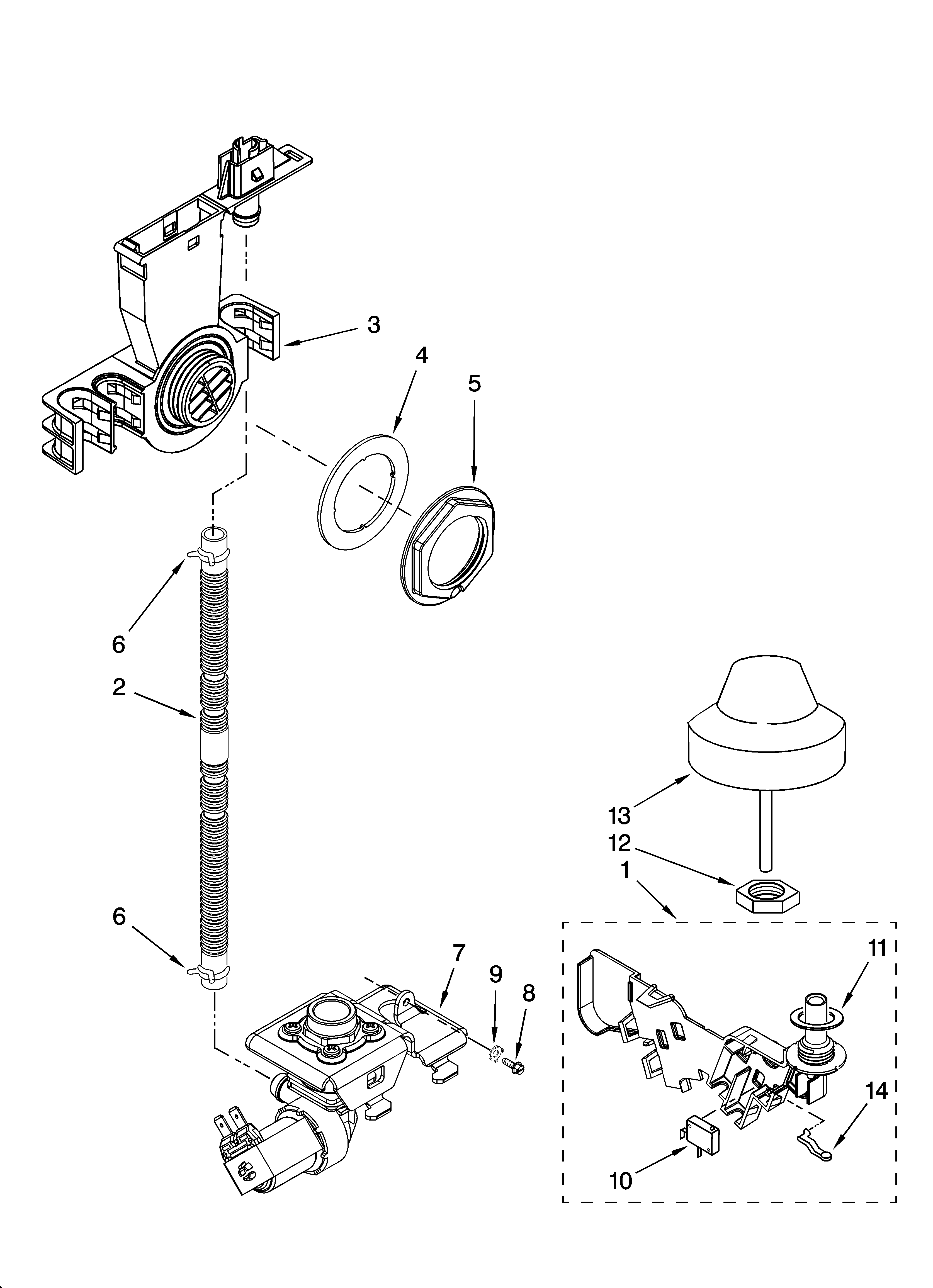 3
4
5
6
2
13
12
1
6
7
9
8
11
14
10