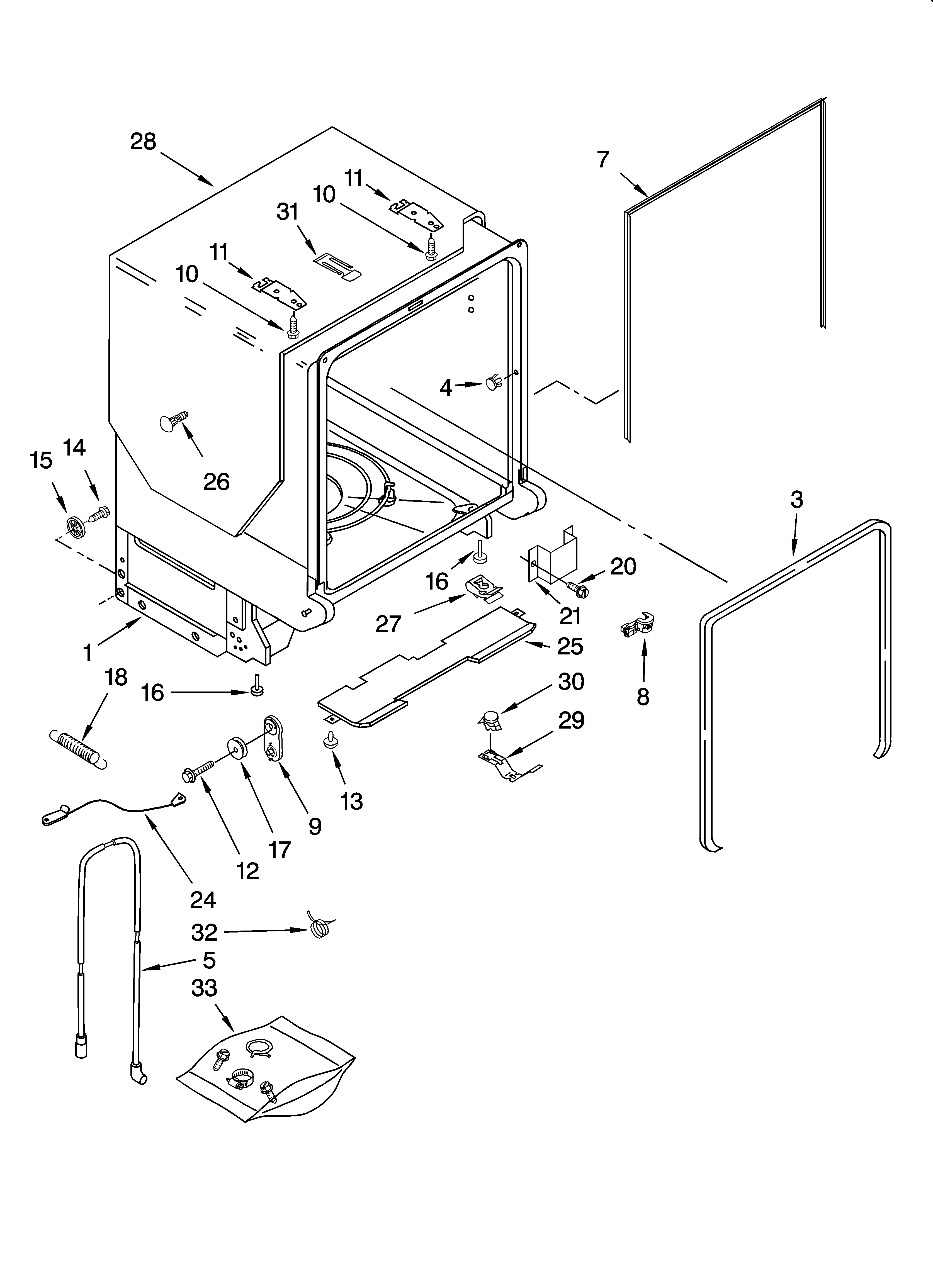 28
7
11
10
31
11
10
4
26
15
14
3
16
20
21
27
25
8
1
18
16
30
29
13
9
17
12
24
32
5
33