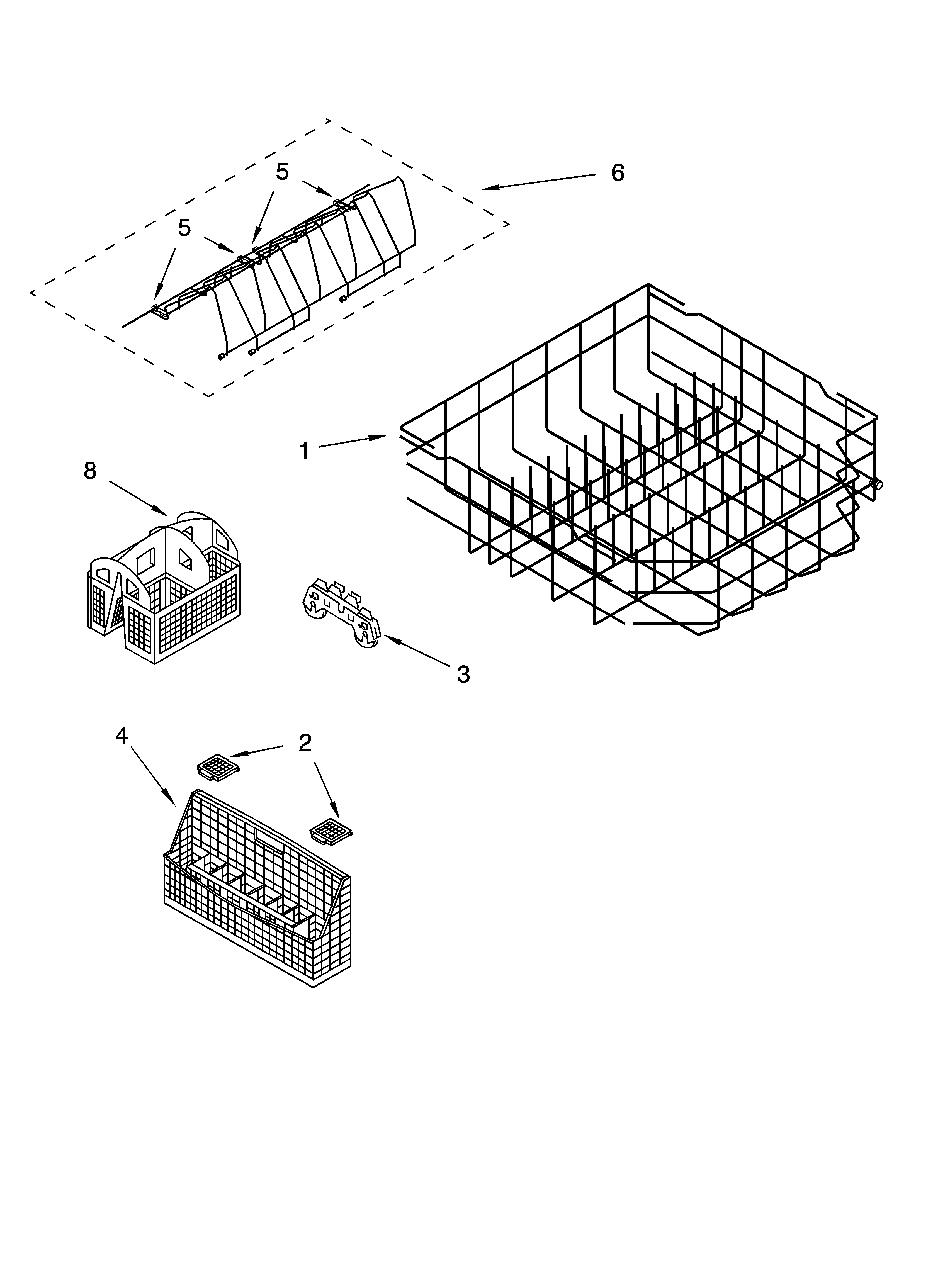 5
6
5
1
8
3
4
2