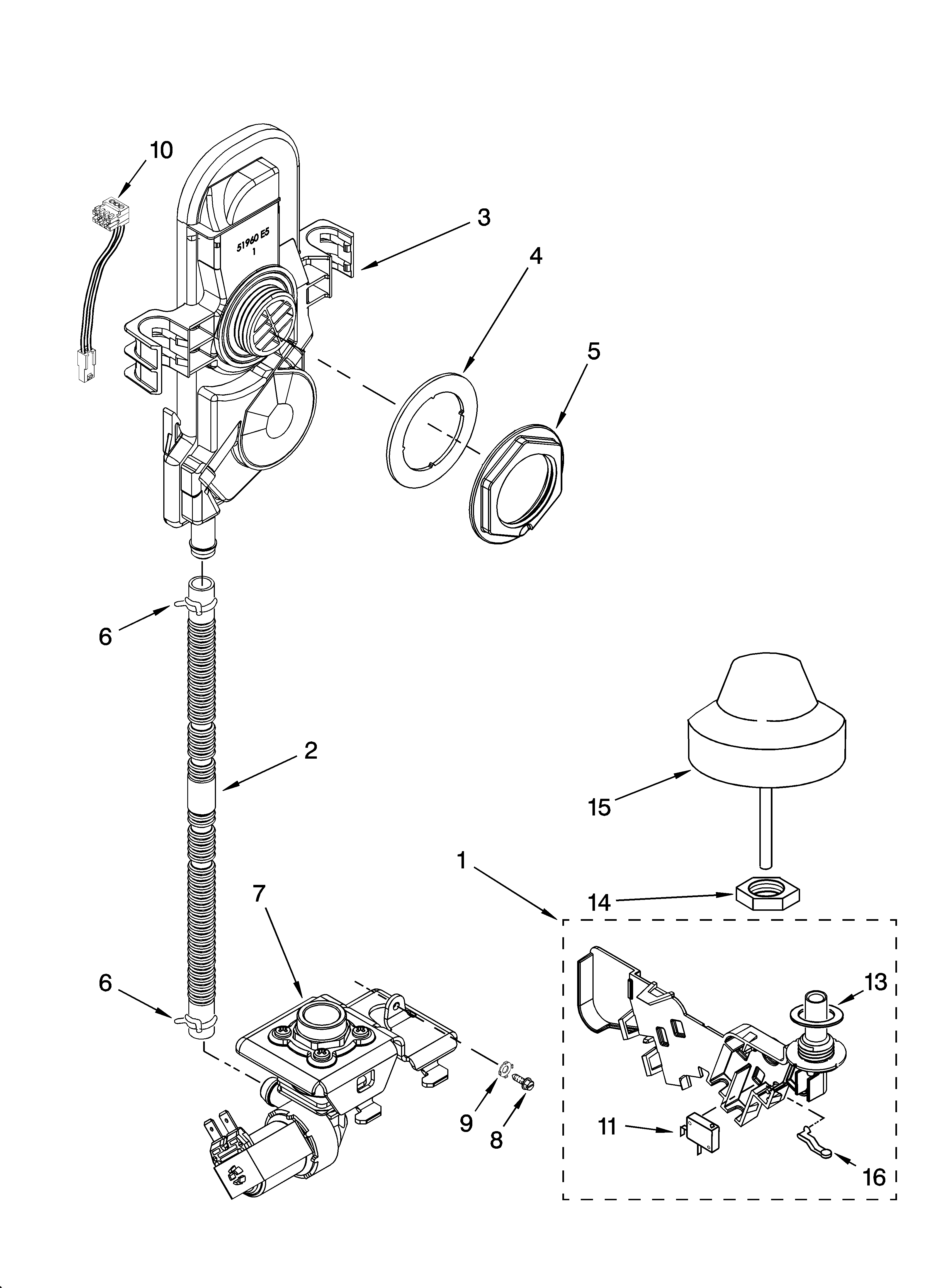 10
51960 E5
1
3
4
5
6
2
15
1
14
7
6
13
9
8
11
16