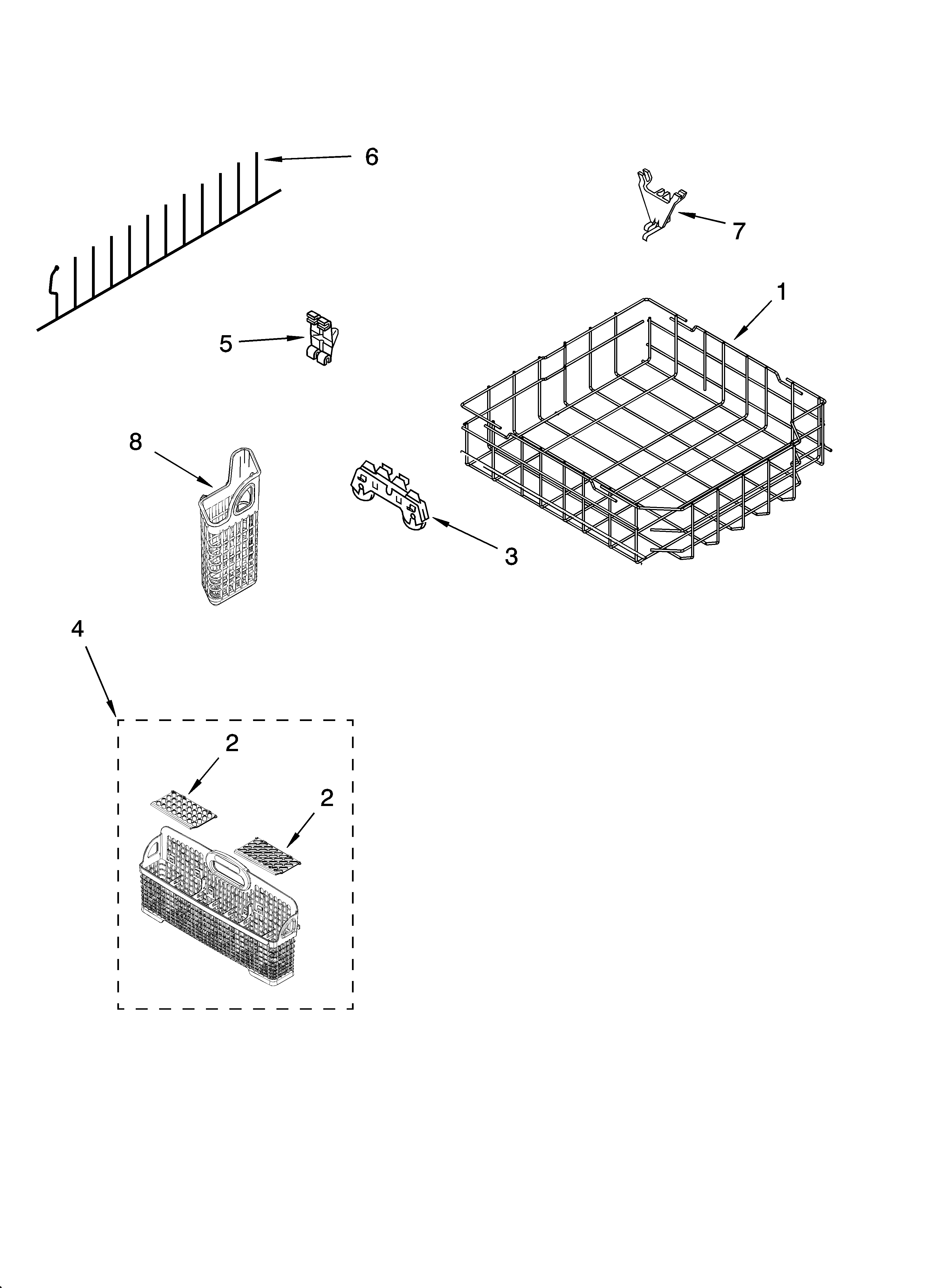 6

7

1

5

8

3

4

2

2