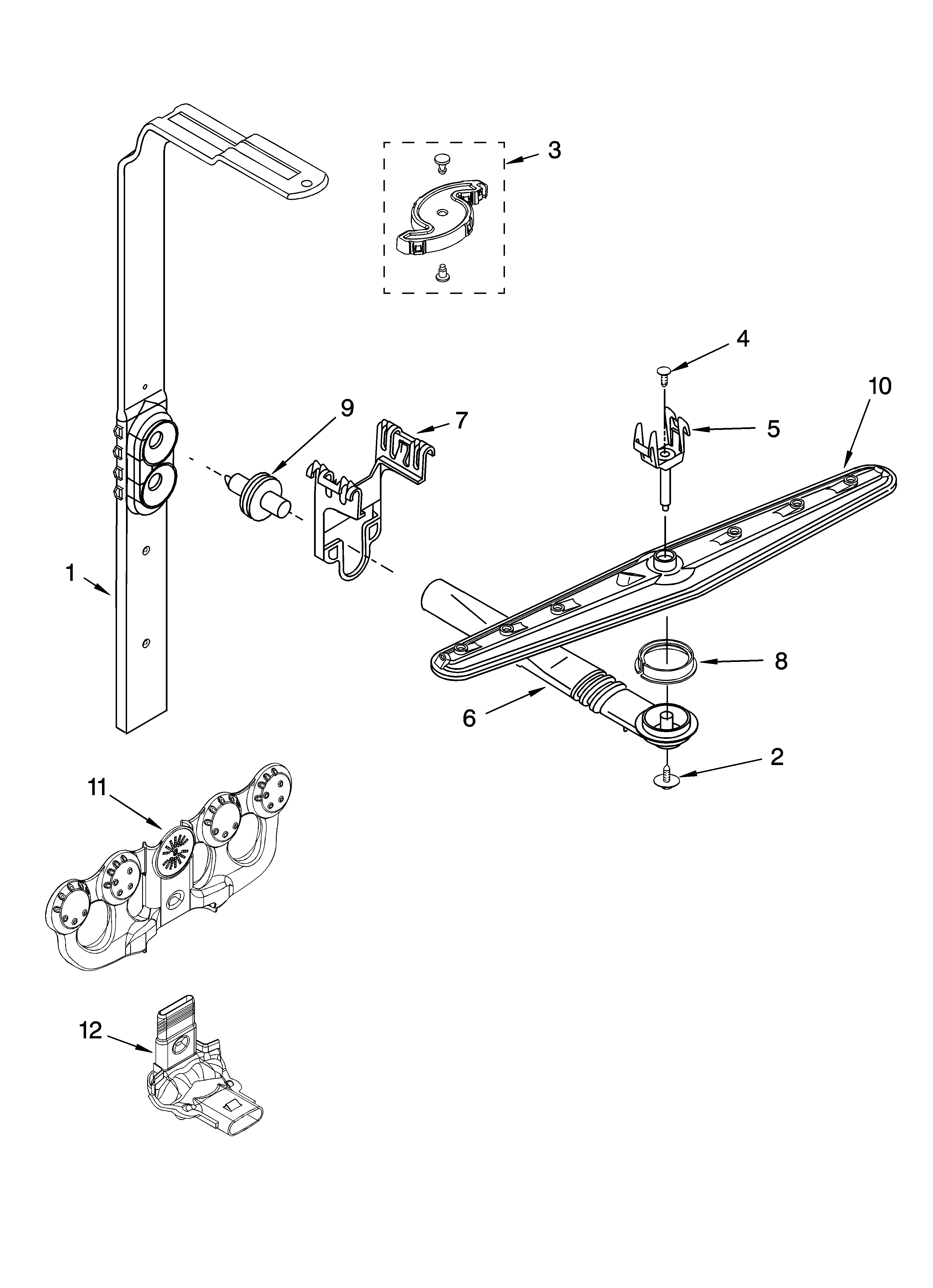 3

4

10

9

7

5

1

8

6

2

11

12