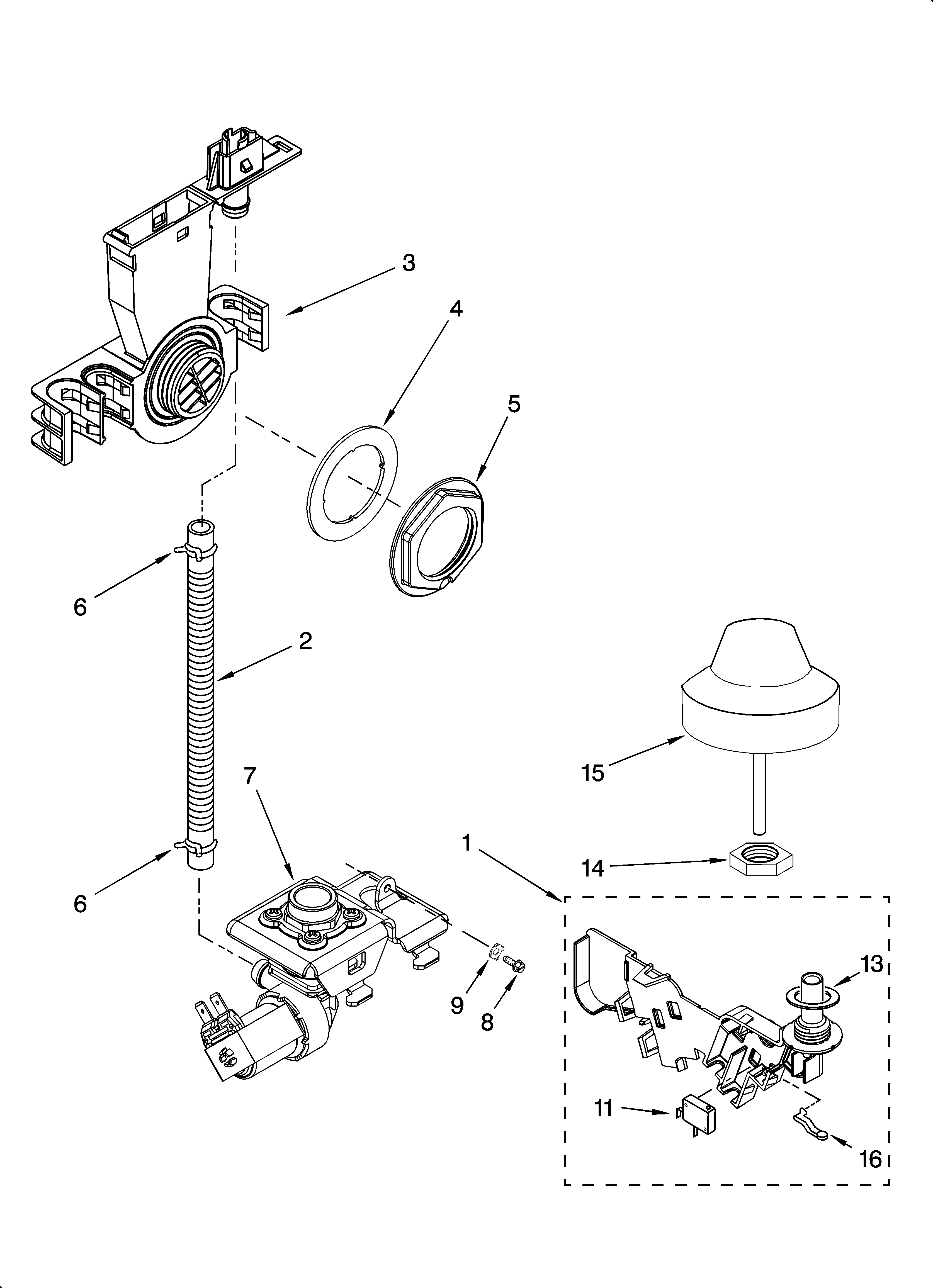 3
4
5
6
2
15
7
1
14
6
13
9
8
11
16