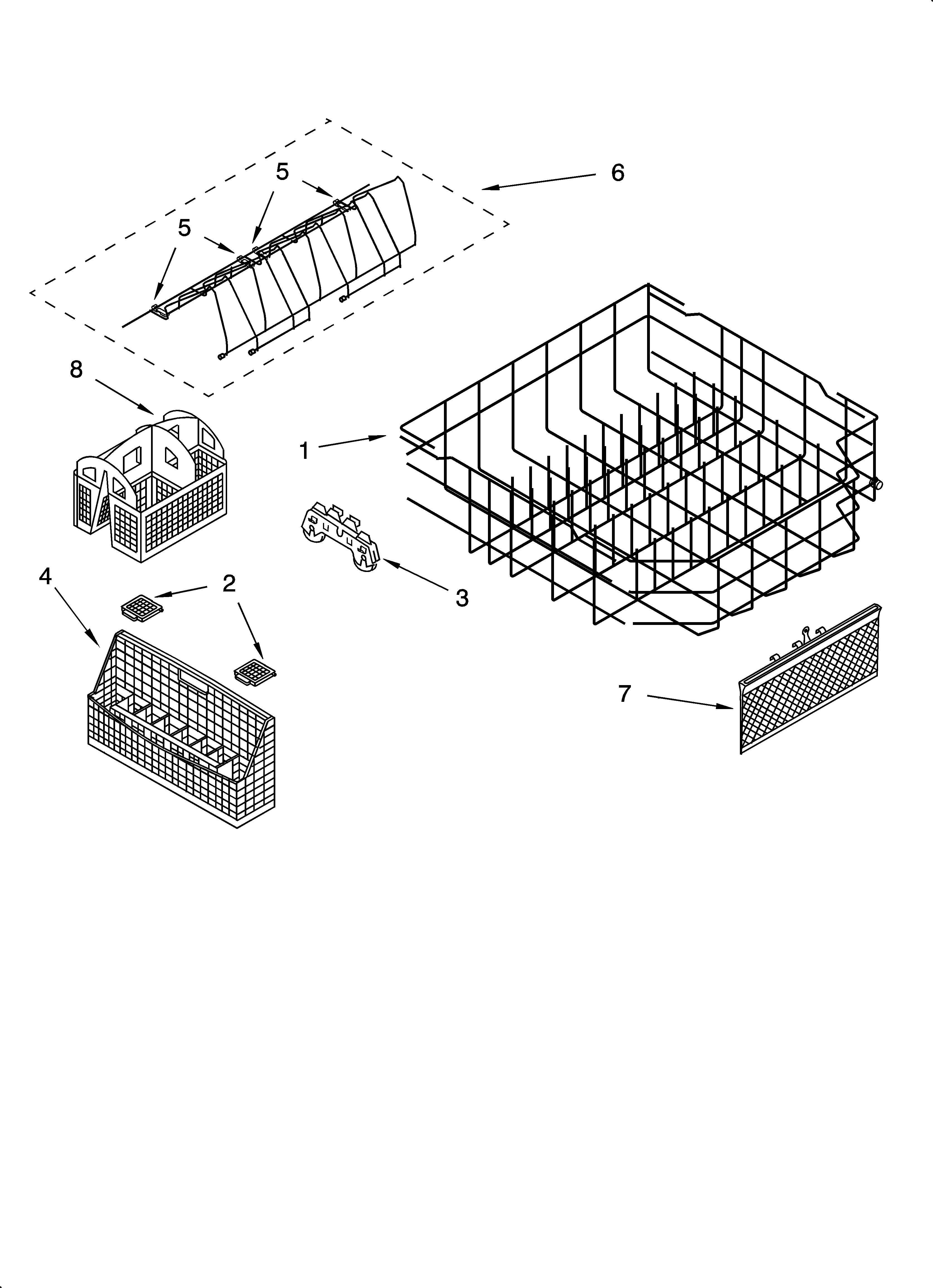 5
6
5
8
1
3
4
2
7