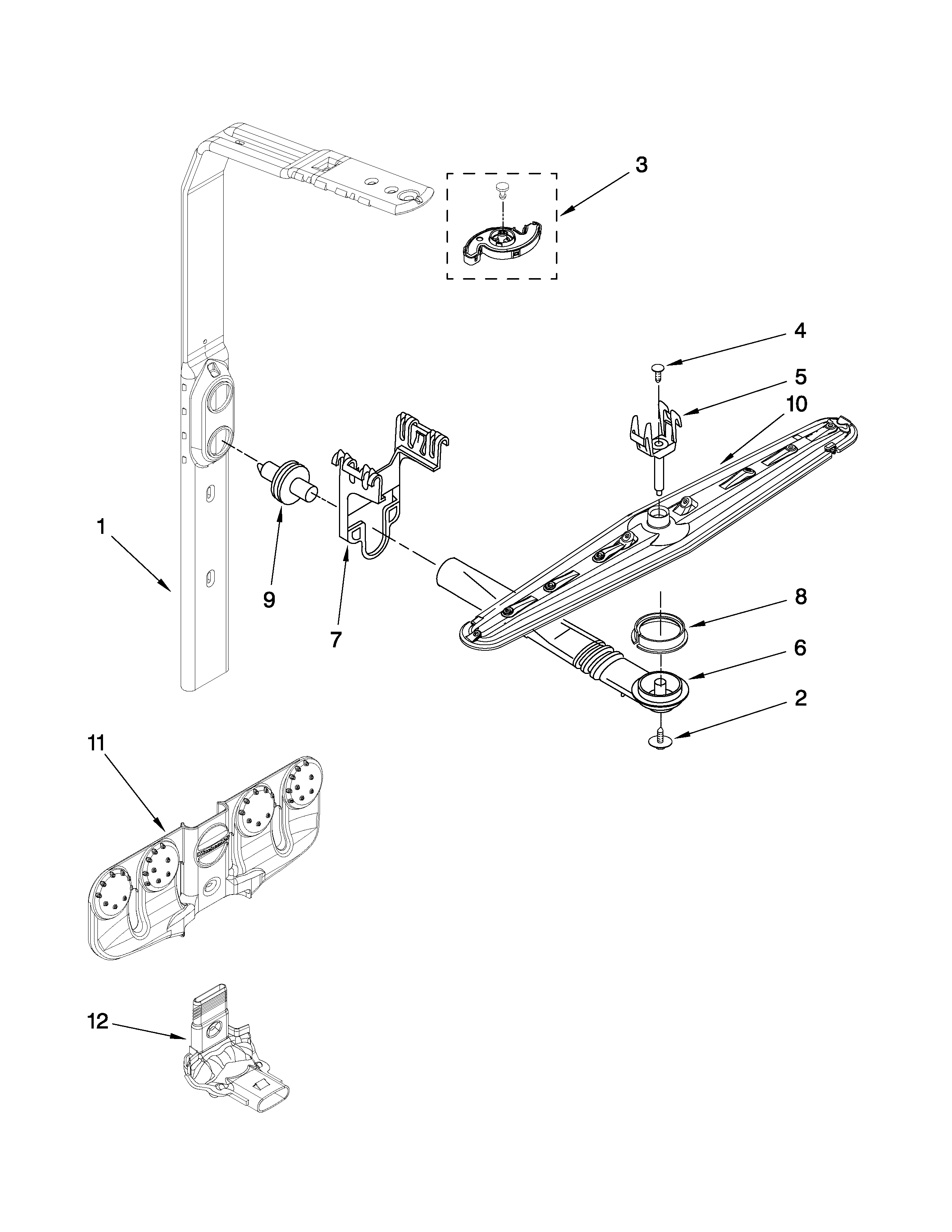 3

4

5

10

1

9

7

8

6

2

11

12