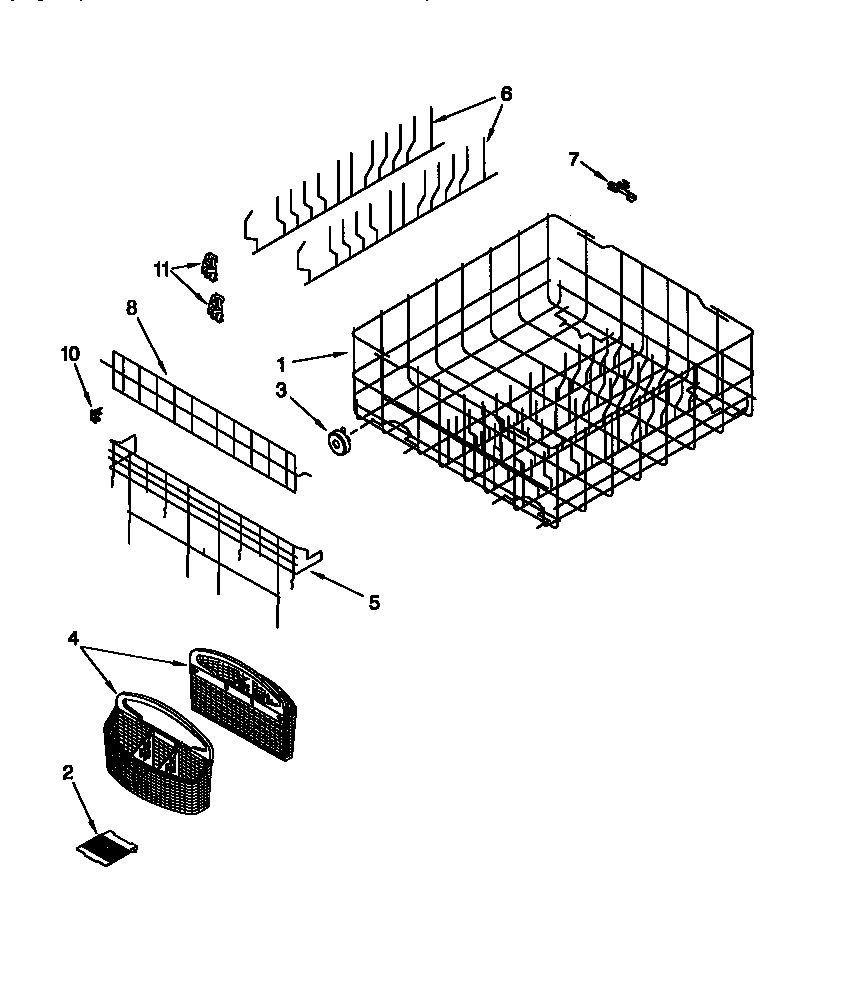 6
7
11
8
10
1
3
5
4
2