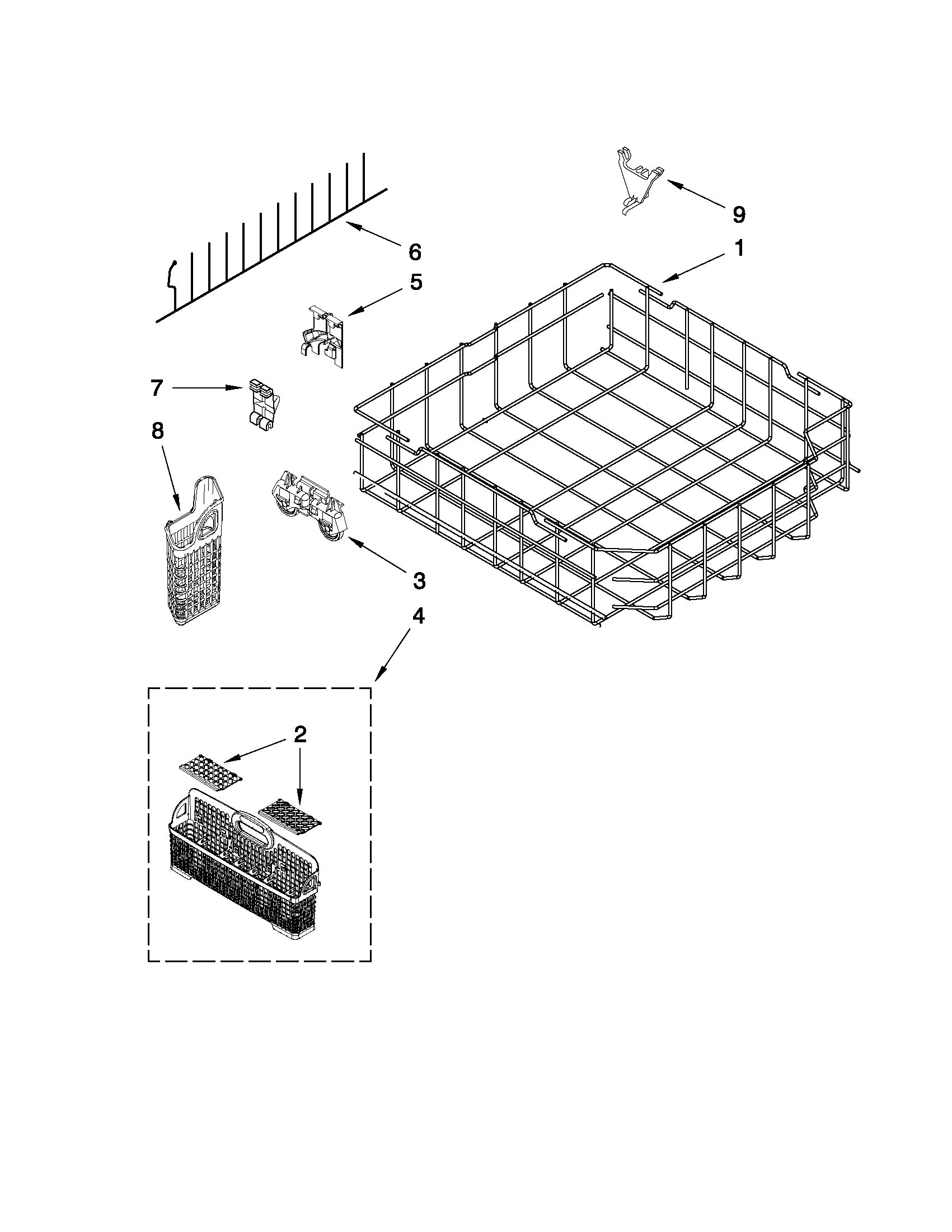 9
6
1
5
7
8
3
4
2