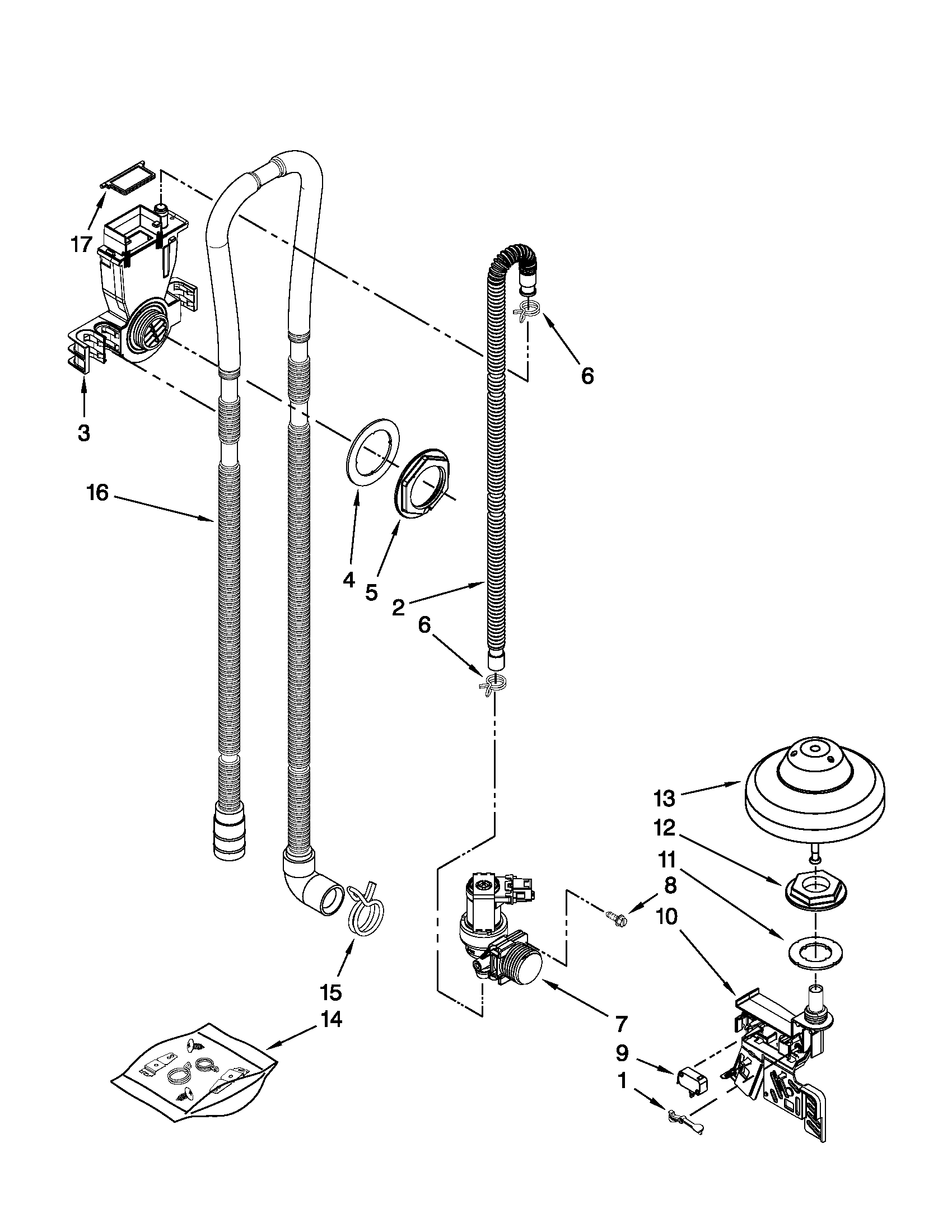 17
6
3
16
4
5
2
6
13
12
11
8
10
15
14
7
9
1