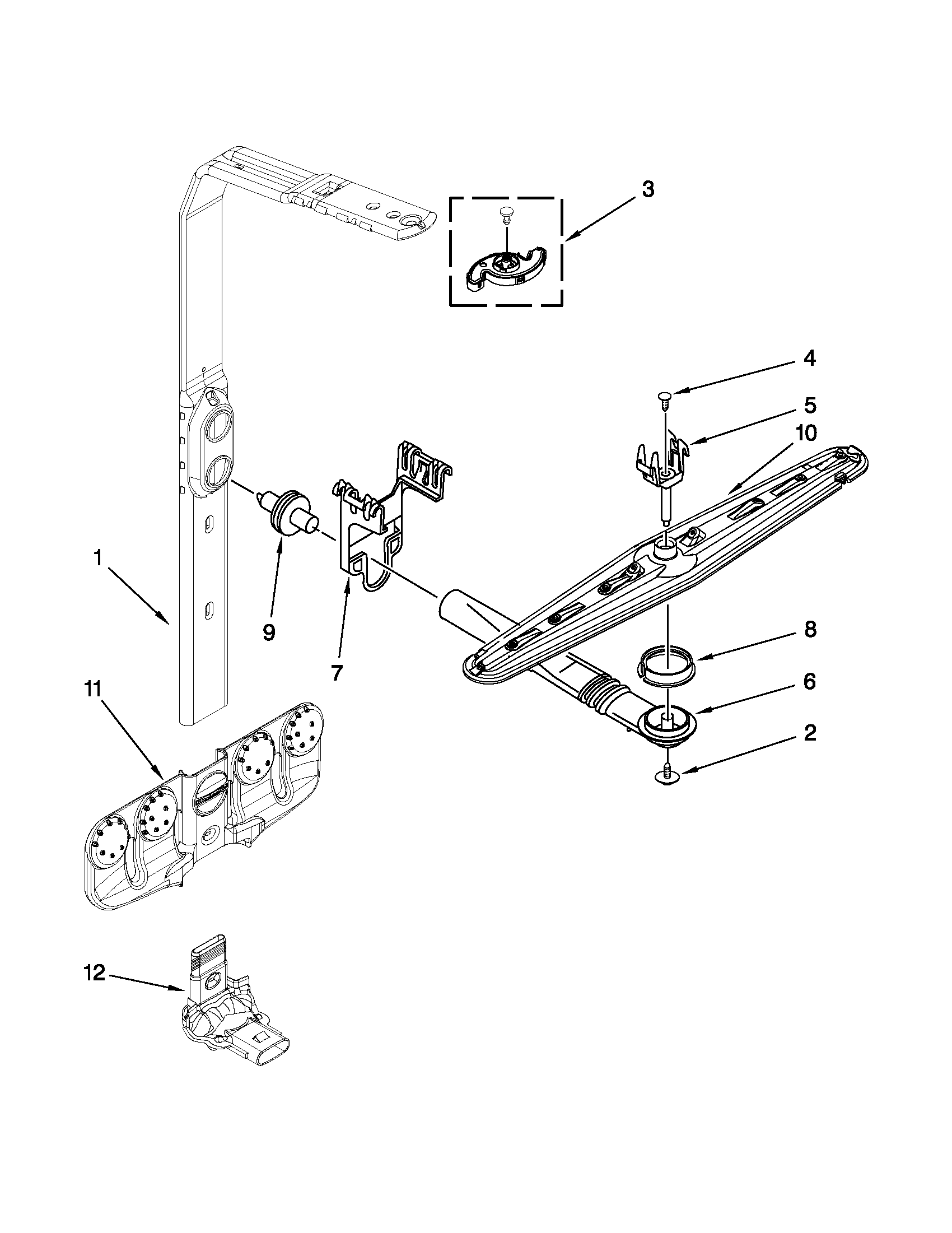 3

4

5

10

1

9

7

8

6

2

11

12