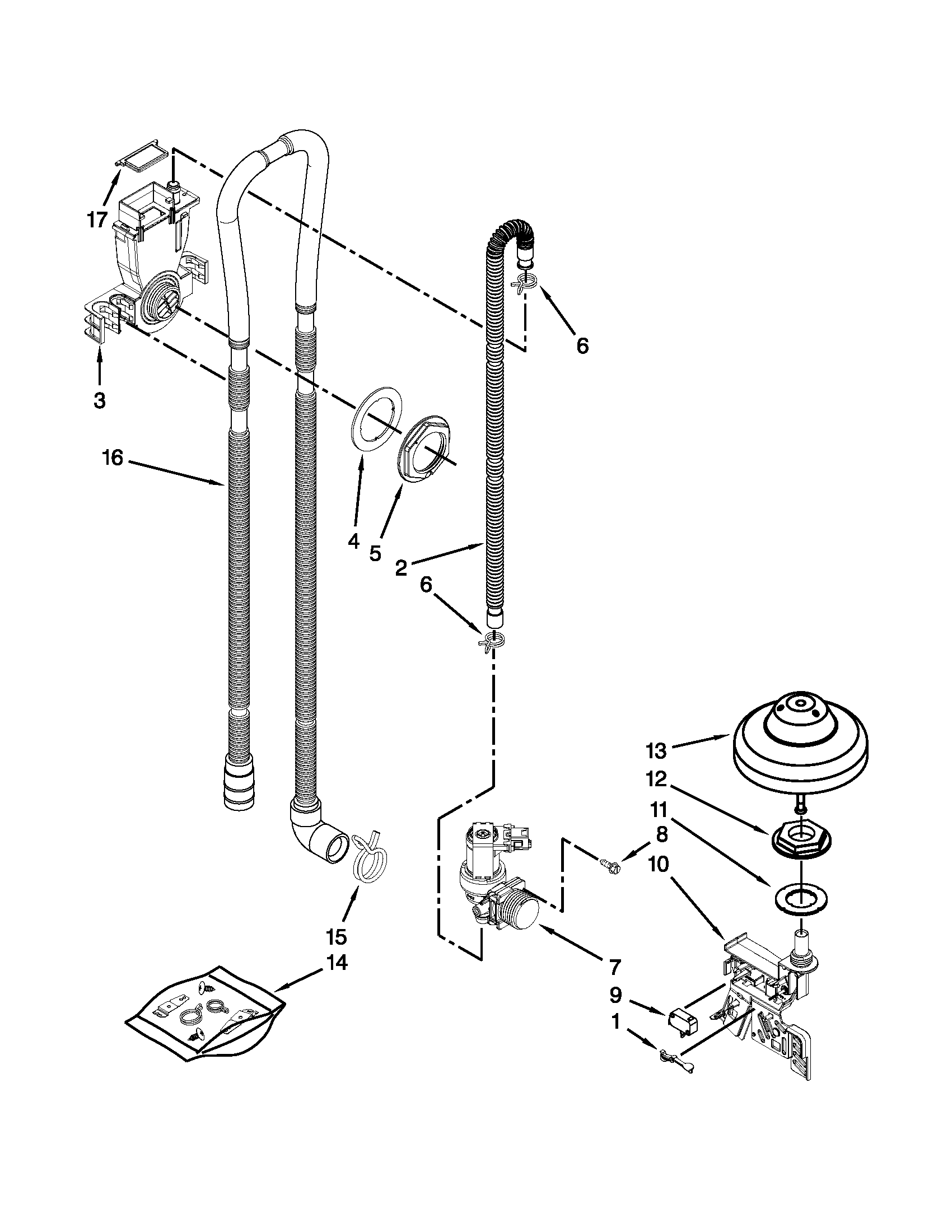 17

6

3

16

4

5

2

6

13

12

11

8

10

15

14

7

9

1