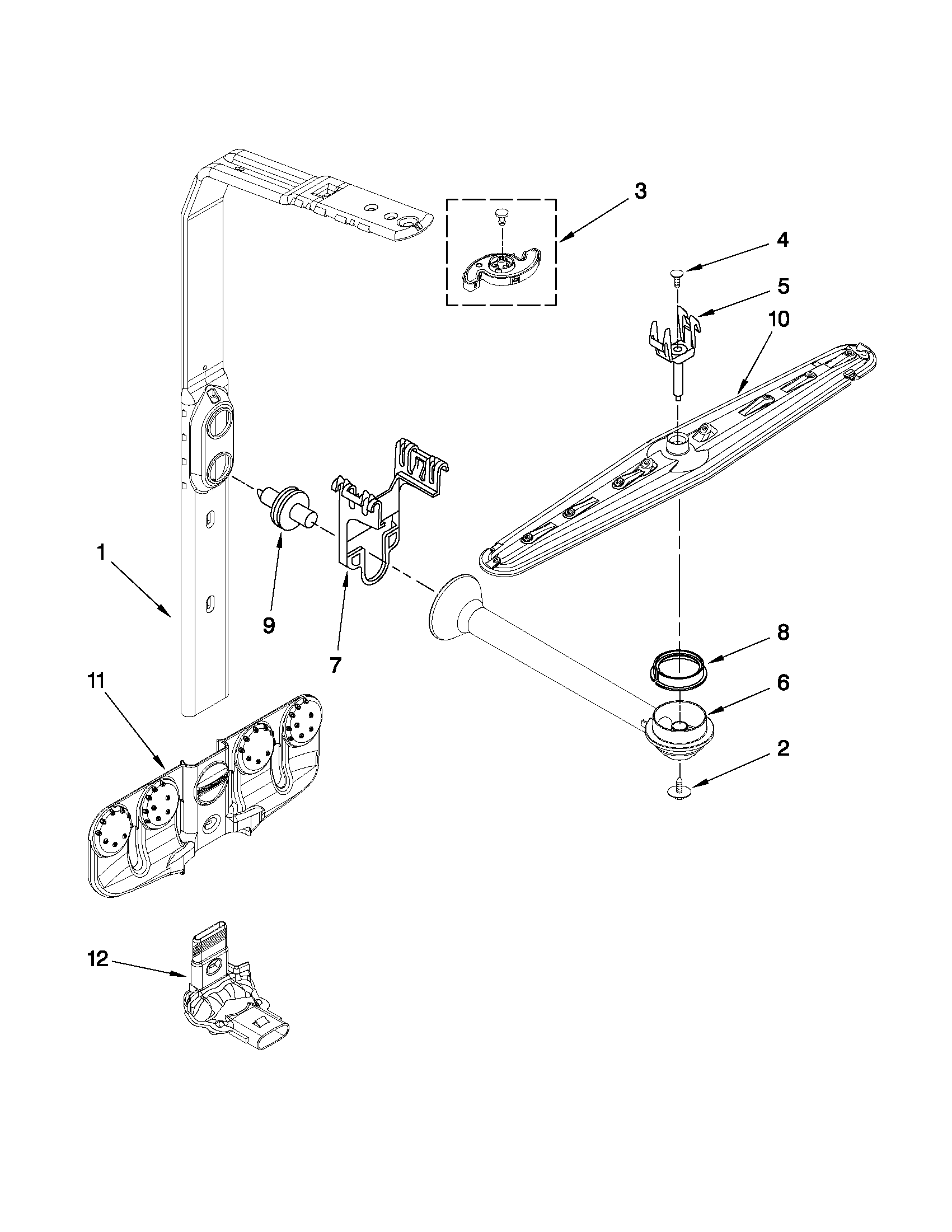 3
4
5
10
1
9
7
8
6
11
2
12