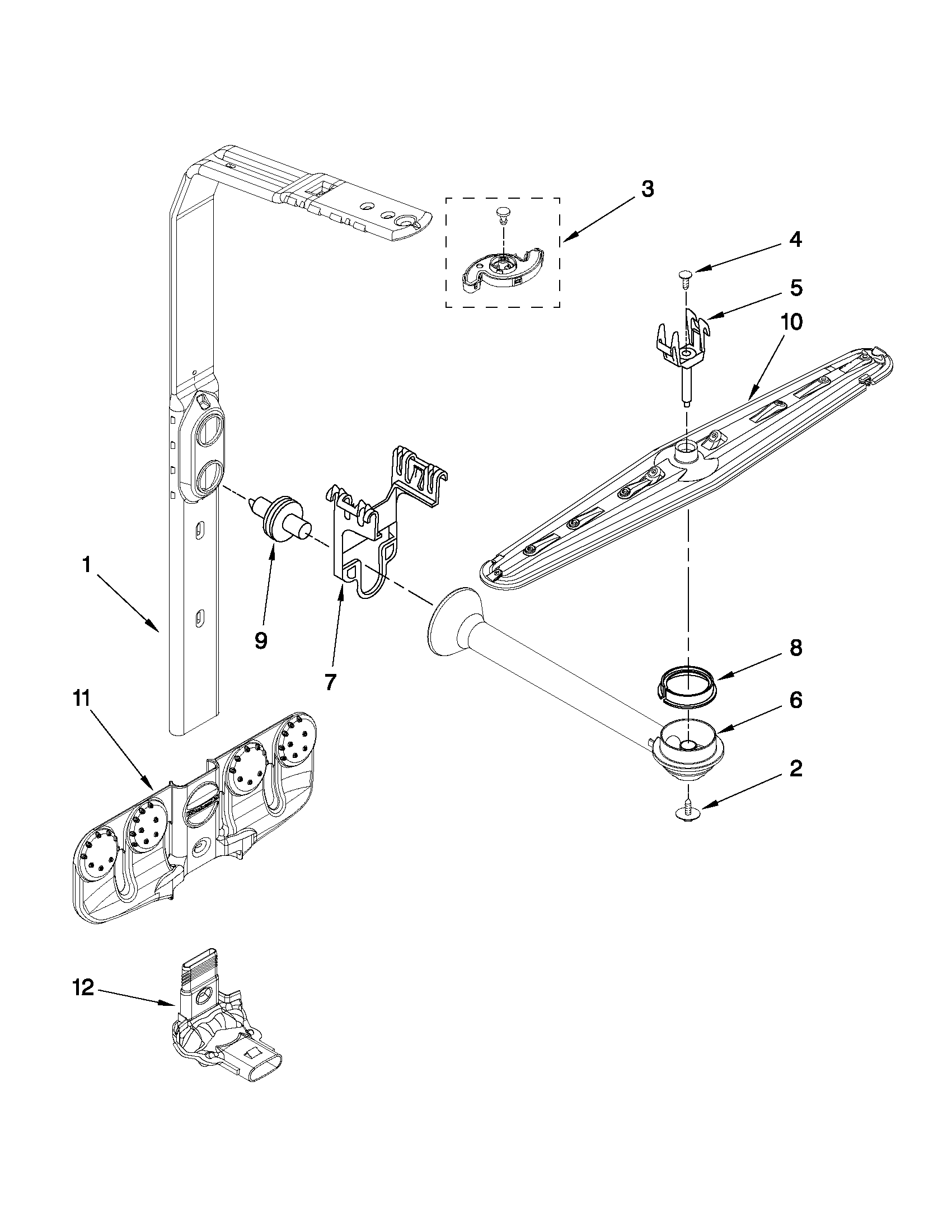 3
4
5
10
1
9
7
8
6
11
2
12