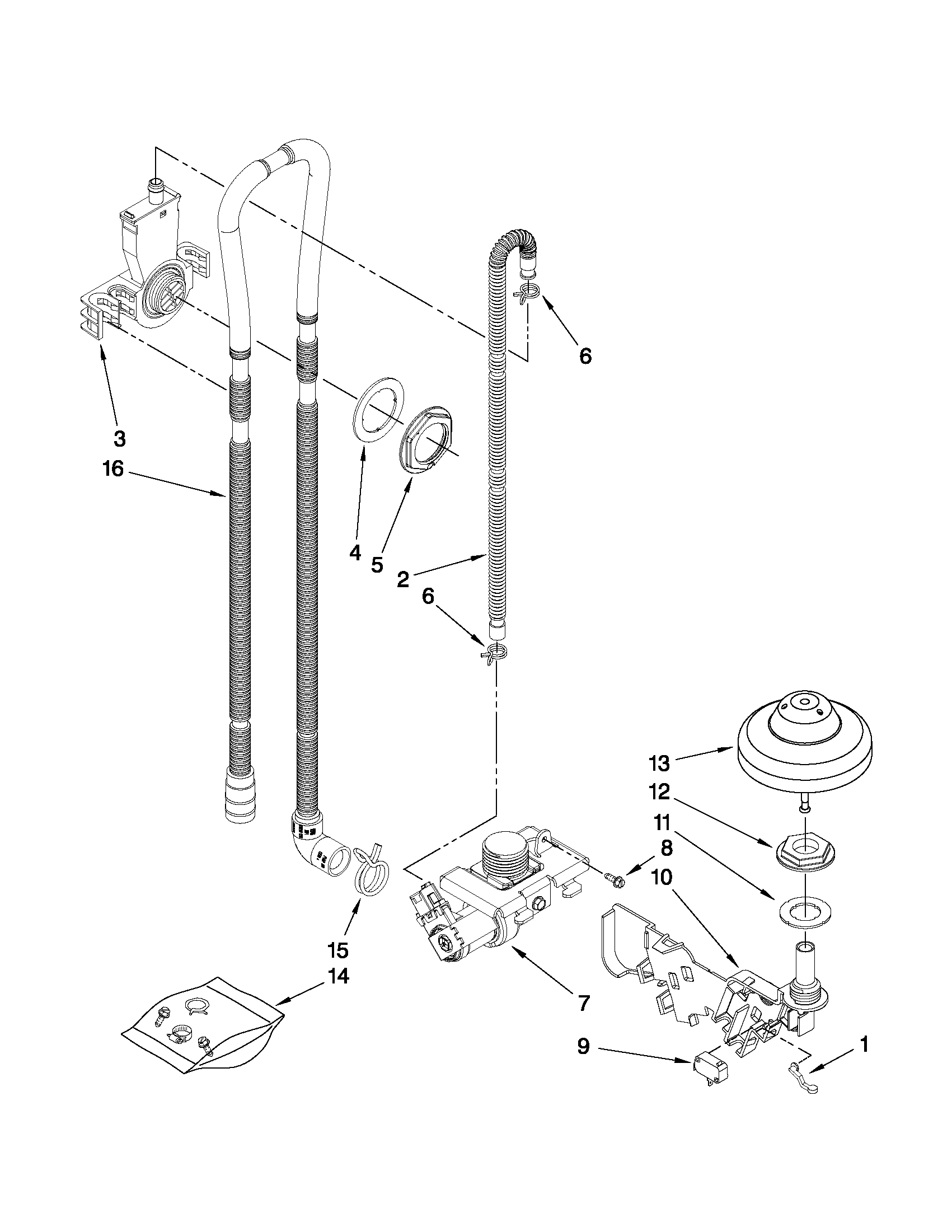 6

3

16

4

5

2

6

13

12

11

8

10

15

14

7

9

1