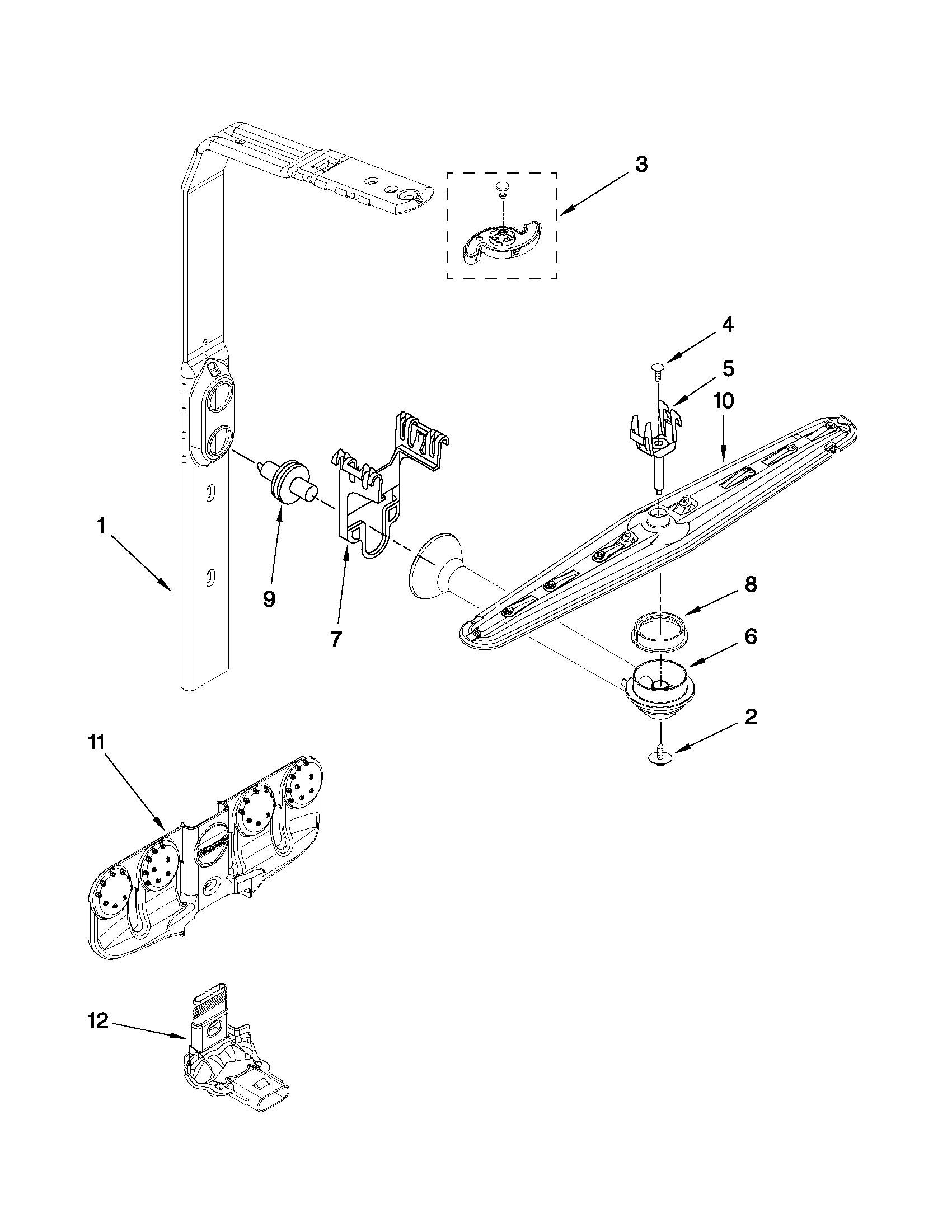 3

4

5

10

1

9

7

8

6

2

11

12