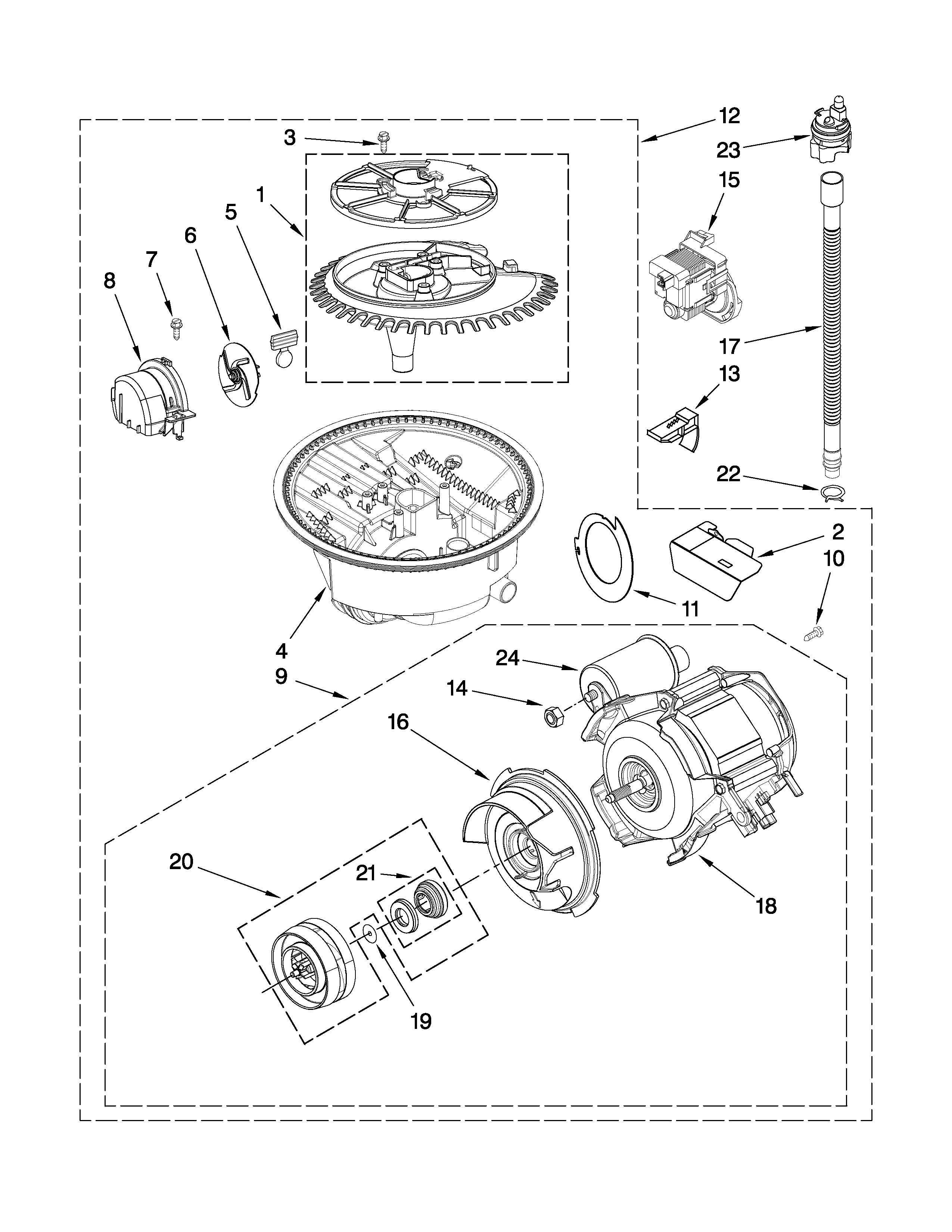 12
3
23
15
1
5
6
7
8
17
13
22
2
10
11
4
9
24
14
16
20
21
18
19