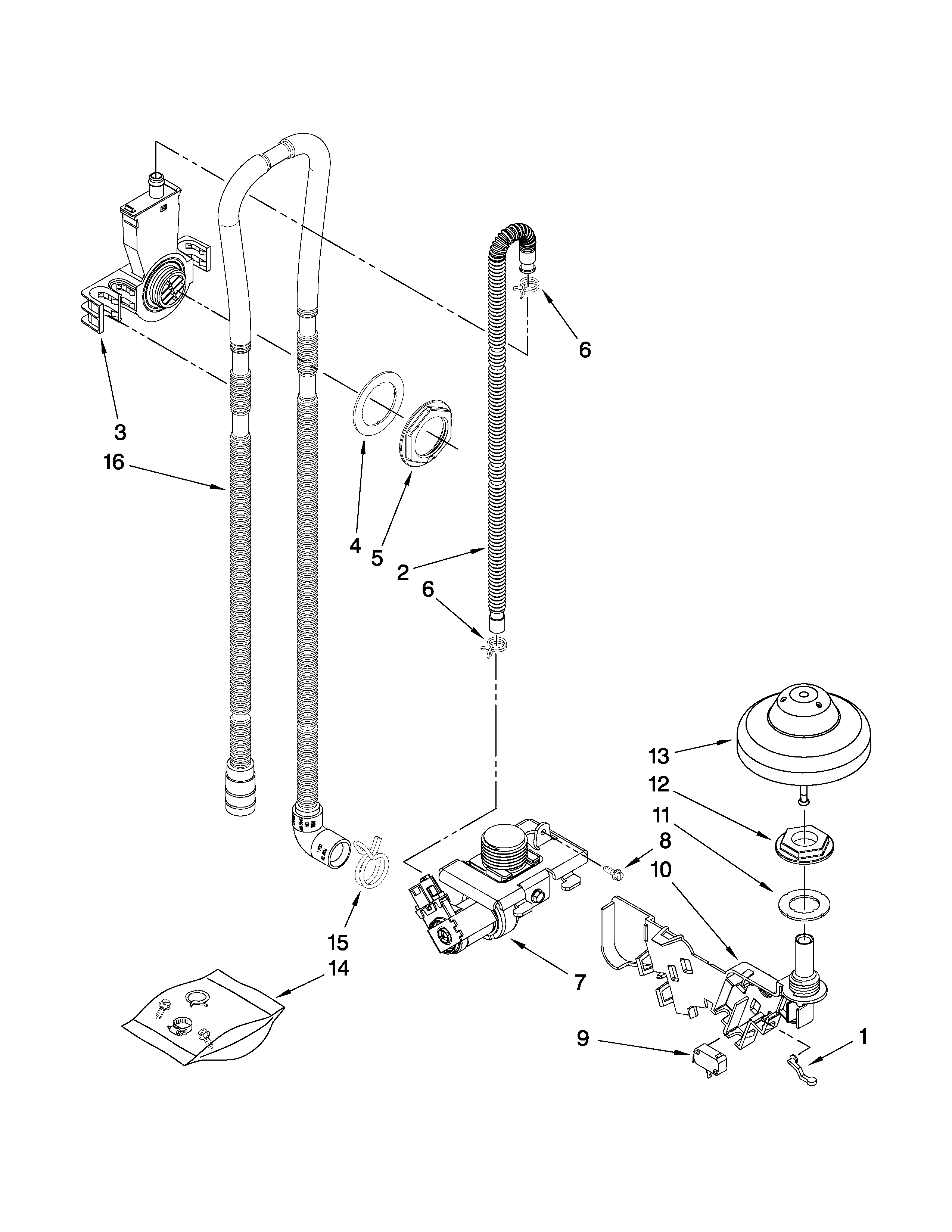 6
3
16
4
5
2
6
13
12
11
8
10
15
14
7
9
1