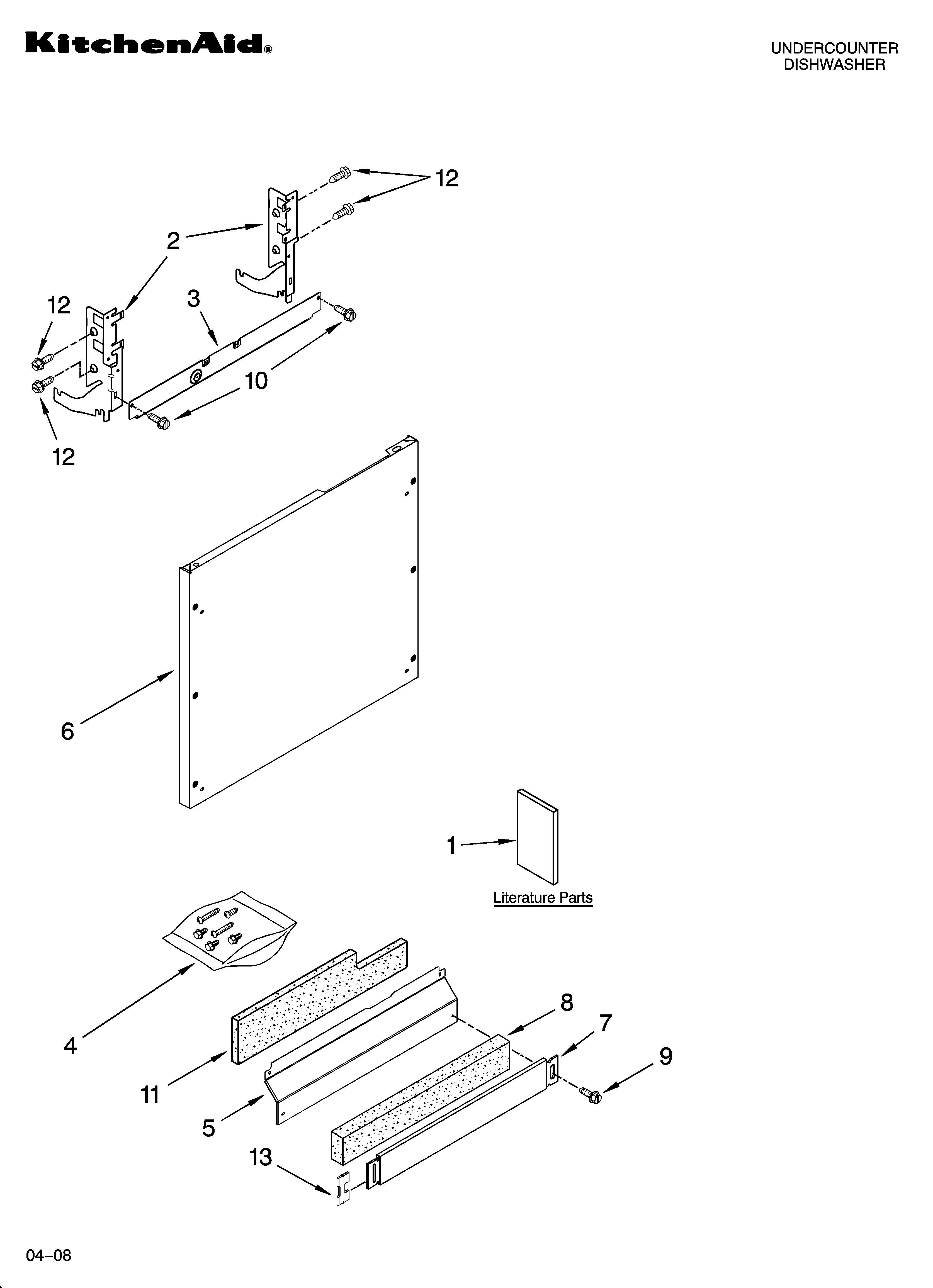 KitchenAid®

UNDERCOUNTER
DISHWASHER

12
2
12
3
10
12
6
1
Literature Parts
4
8
7
9
11
5
13

04–08