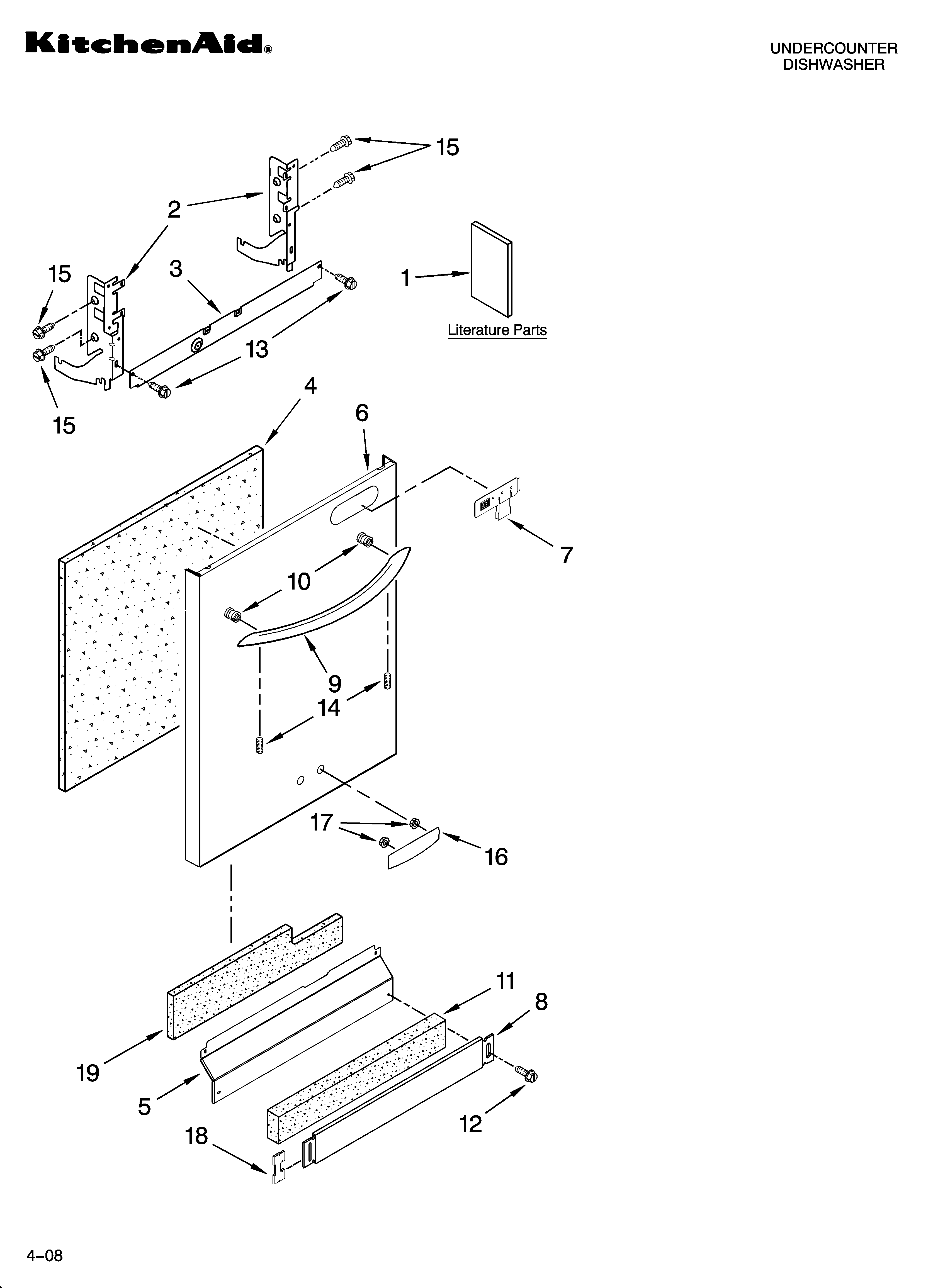 KitchenAid®

UNDERCOUNTER
DISHWASHER

15
2
15
3
1
Literature Parts
13
15
4
6
7
10
9
14
17
16
11
8
19
5
12
18

4–08