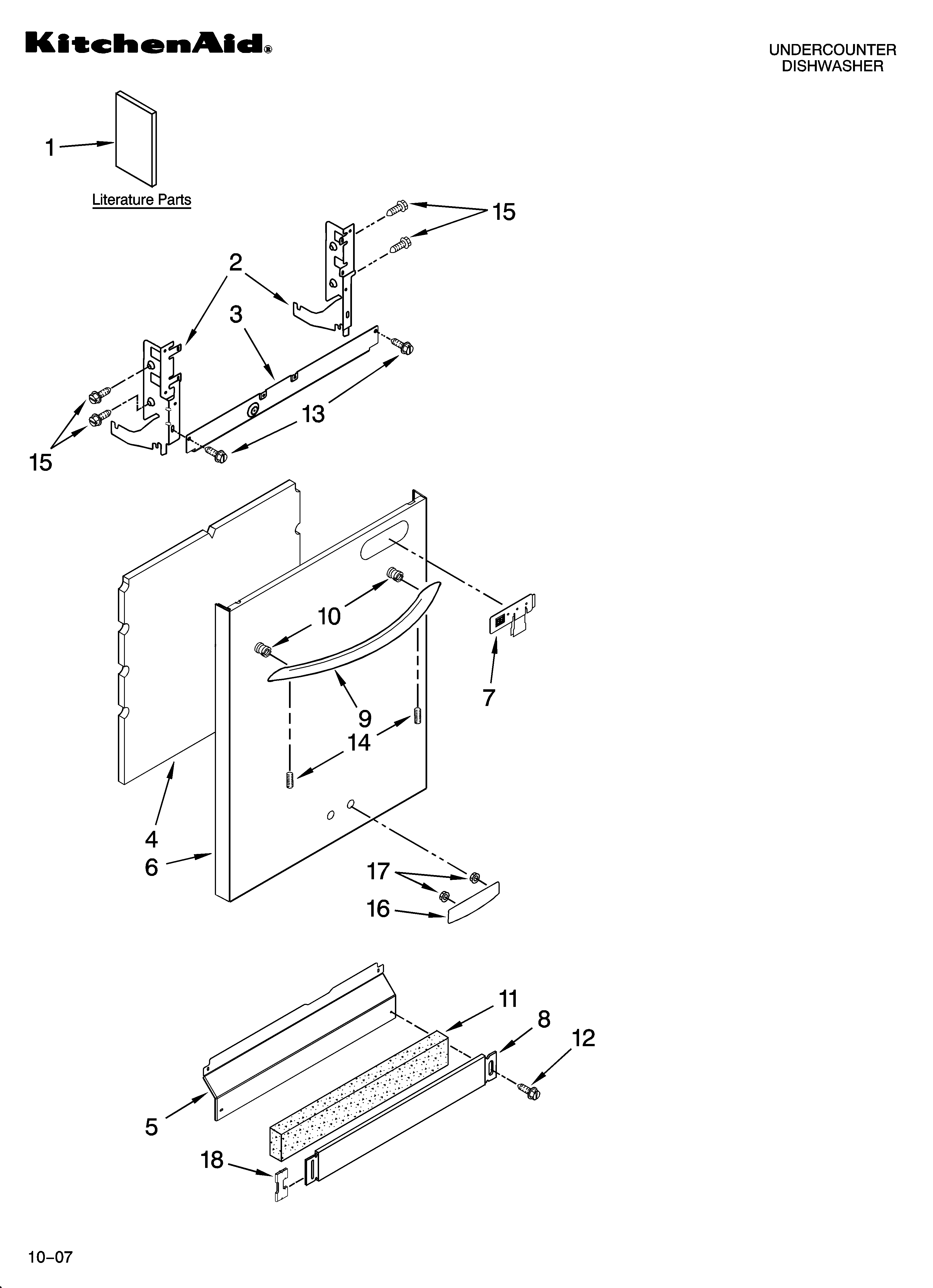 KitchenAid®

UNDERCOUNTER
DISHWASHER

1

Literature Parts

15

2

3

13

15

10

7

9

14

4

6

17

16

11

8

12

5

18

10–07