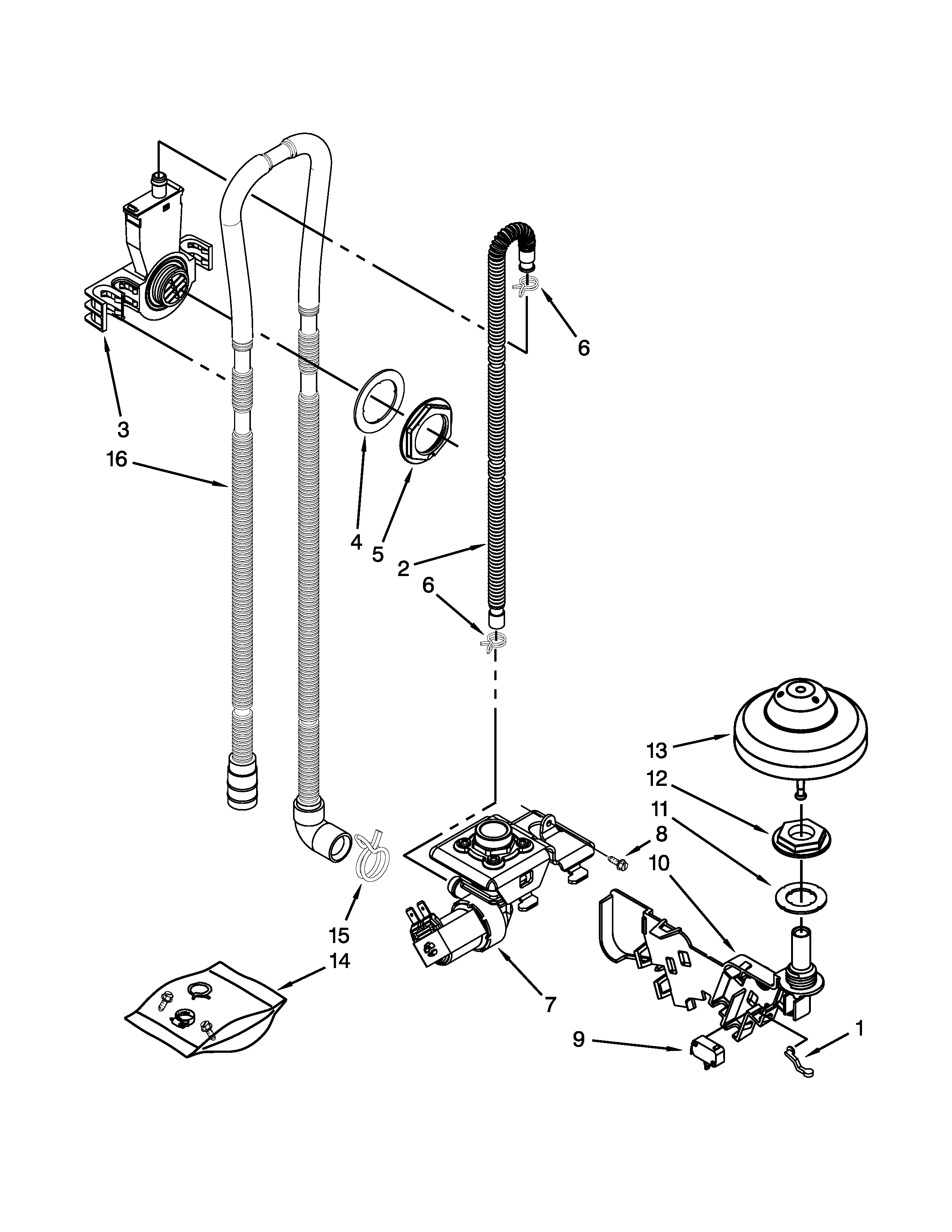 6
3
16
4
5
2
6
13
12
11
8
10
15
14
7
9
1