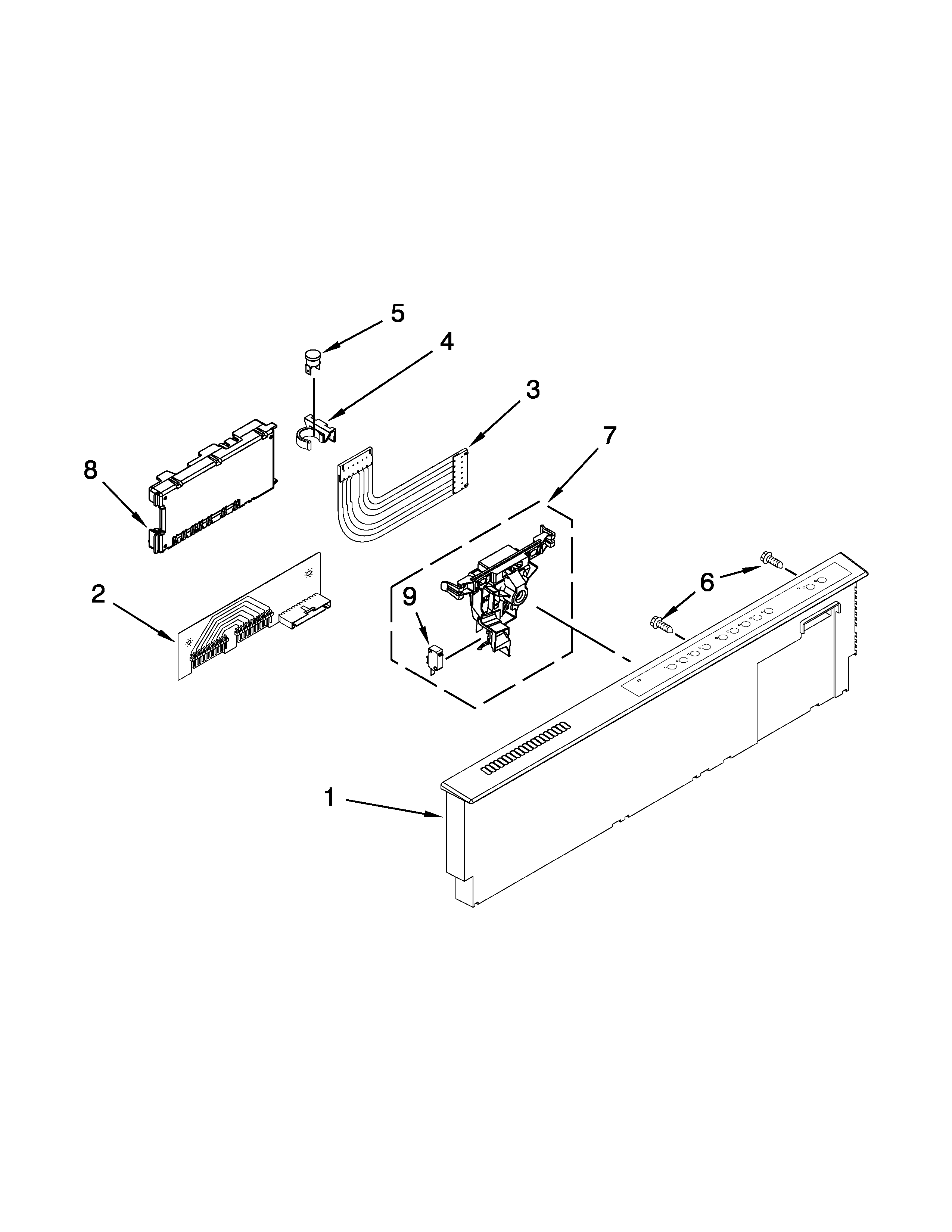 5
4
3
7
8
2
9
6
1