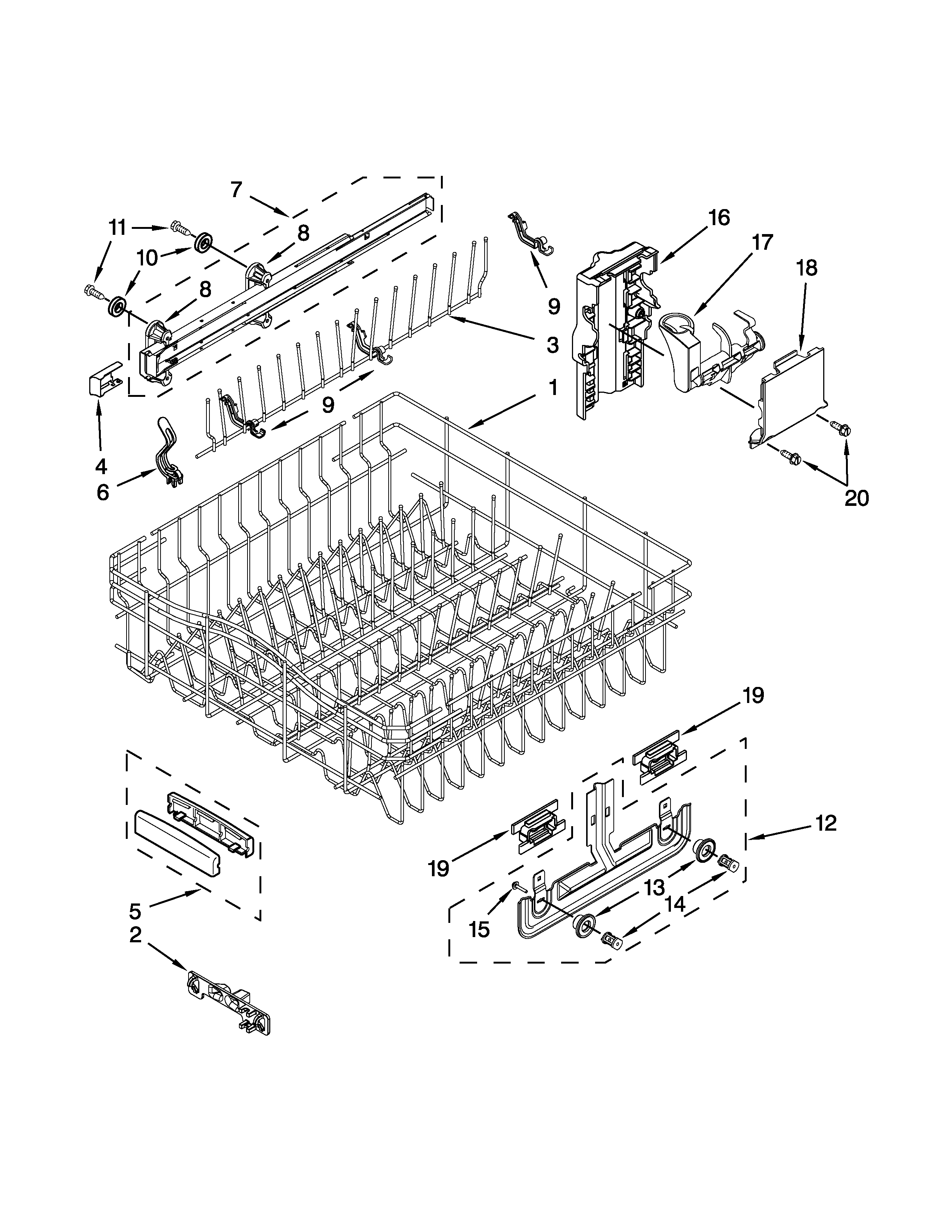 7
11
8
10
8
16
17
18
9
3
1
9
4
6
20
19
12
19
13
14
15
5
2